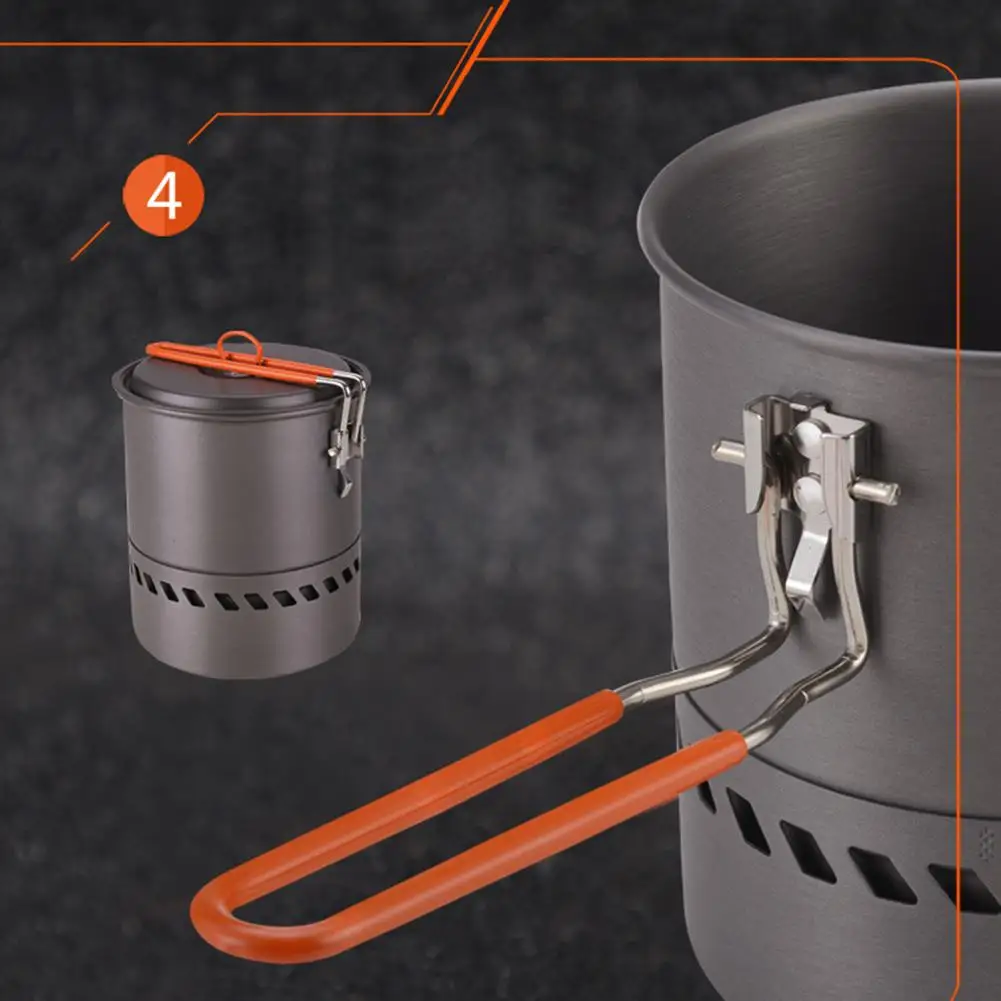 4