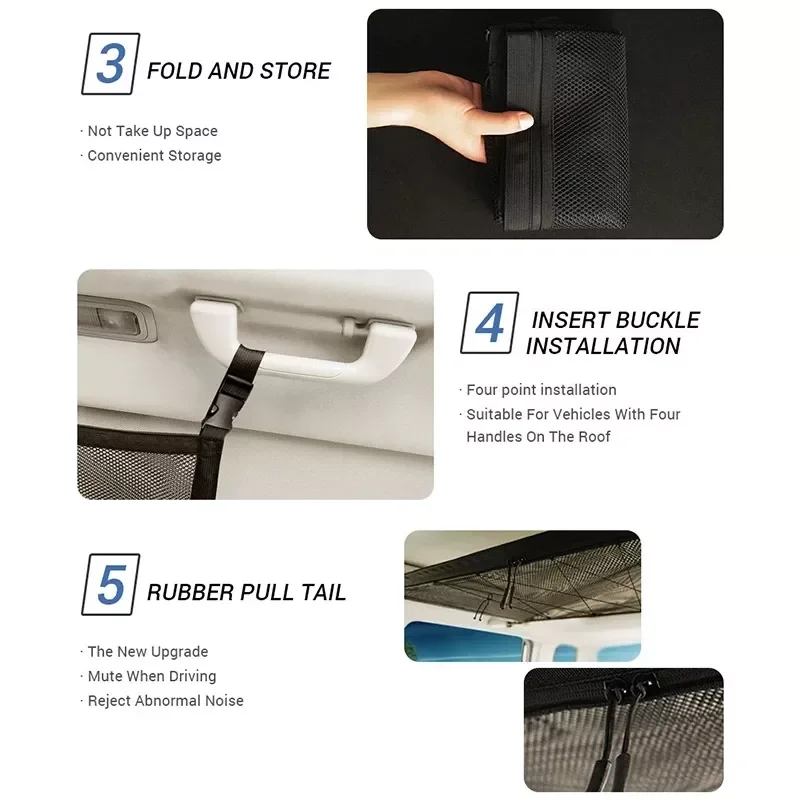 3 FOLD AND STORE

· Not Take Up Space
· Convenient Storage

4 INSERT BUCKLE INSTALLATION

· Four point installation
· Suitable For Vehicles With Four Handles On The Roof

5 RUBBER PULL TAIL

· The New Upgrade
· Mute When Driving
· Reject Abnormal Noise