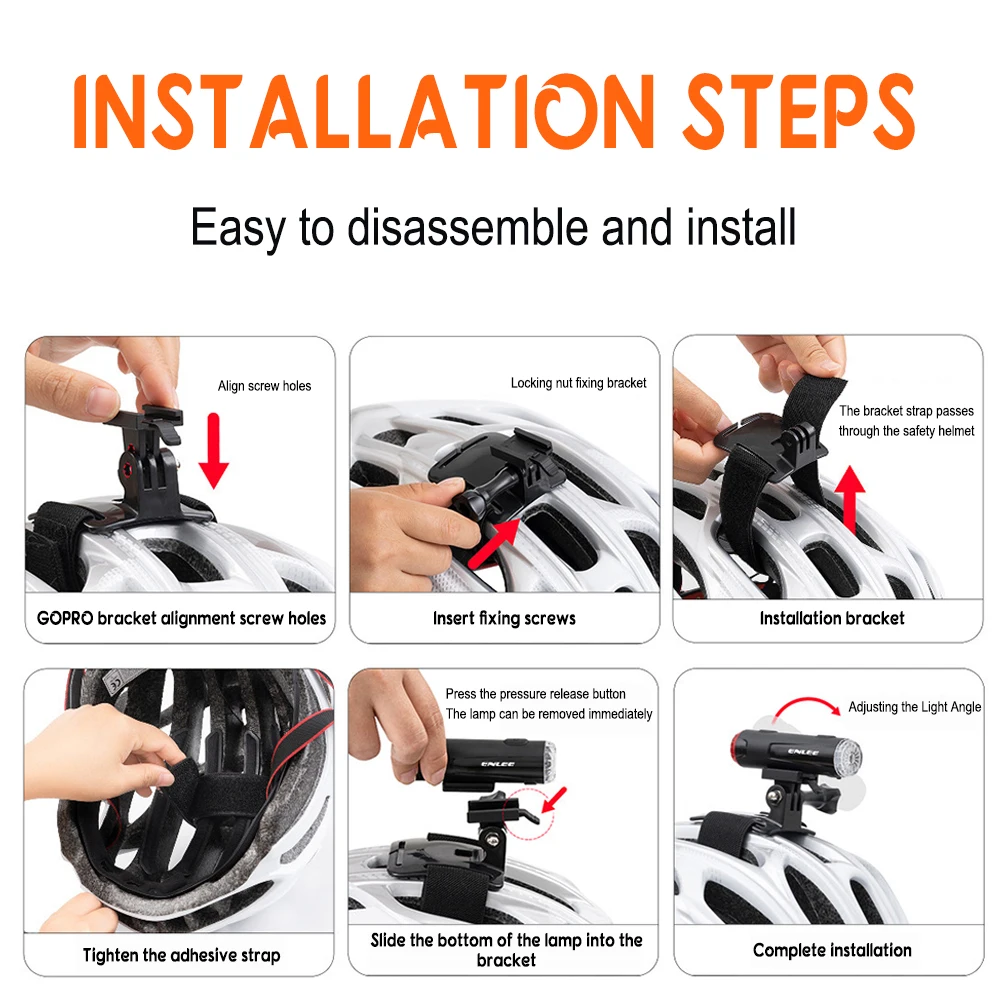 INSTALLATION STEPS

Easy to disassemble and install

Align screw holes

GOPRO bracket alignment screw holes

Locking nut fixing bracket

Insert fixing screws

The bracket strap passes through the safety helmet

Installation bracket

Tighten the adhesive strap

Press the pressure release button
The lamp can be removed immediately

ENLEE

Slide the bottom of the lamp into the bracket

Adjusting the Light Angle

ENLEE

Complete installation