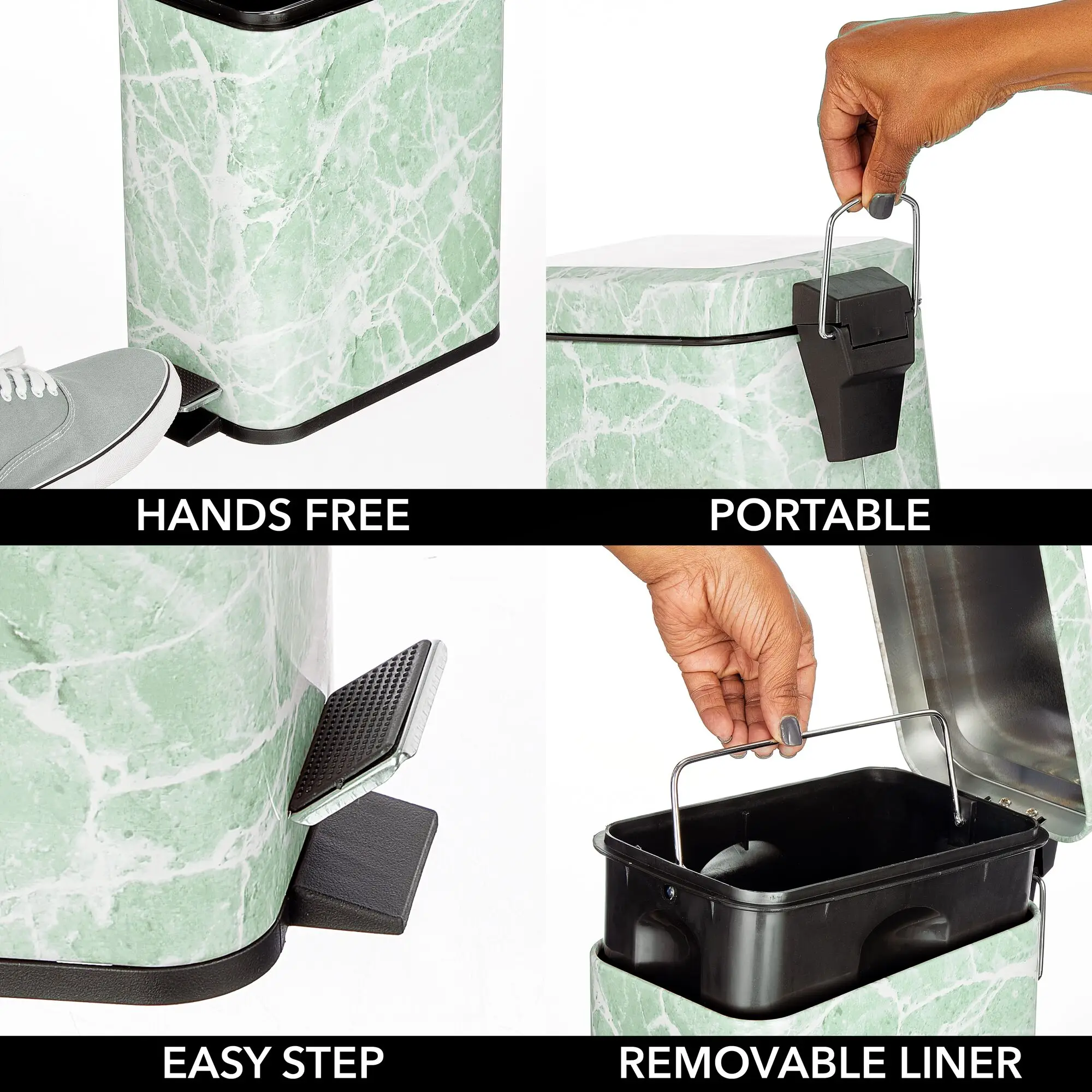 HANDS FREE

PORTABLE

EASY STEP

REMOVABLE LINER