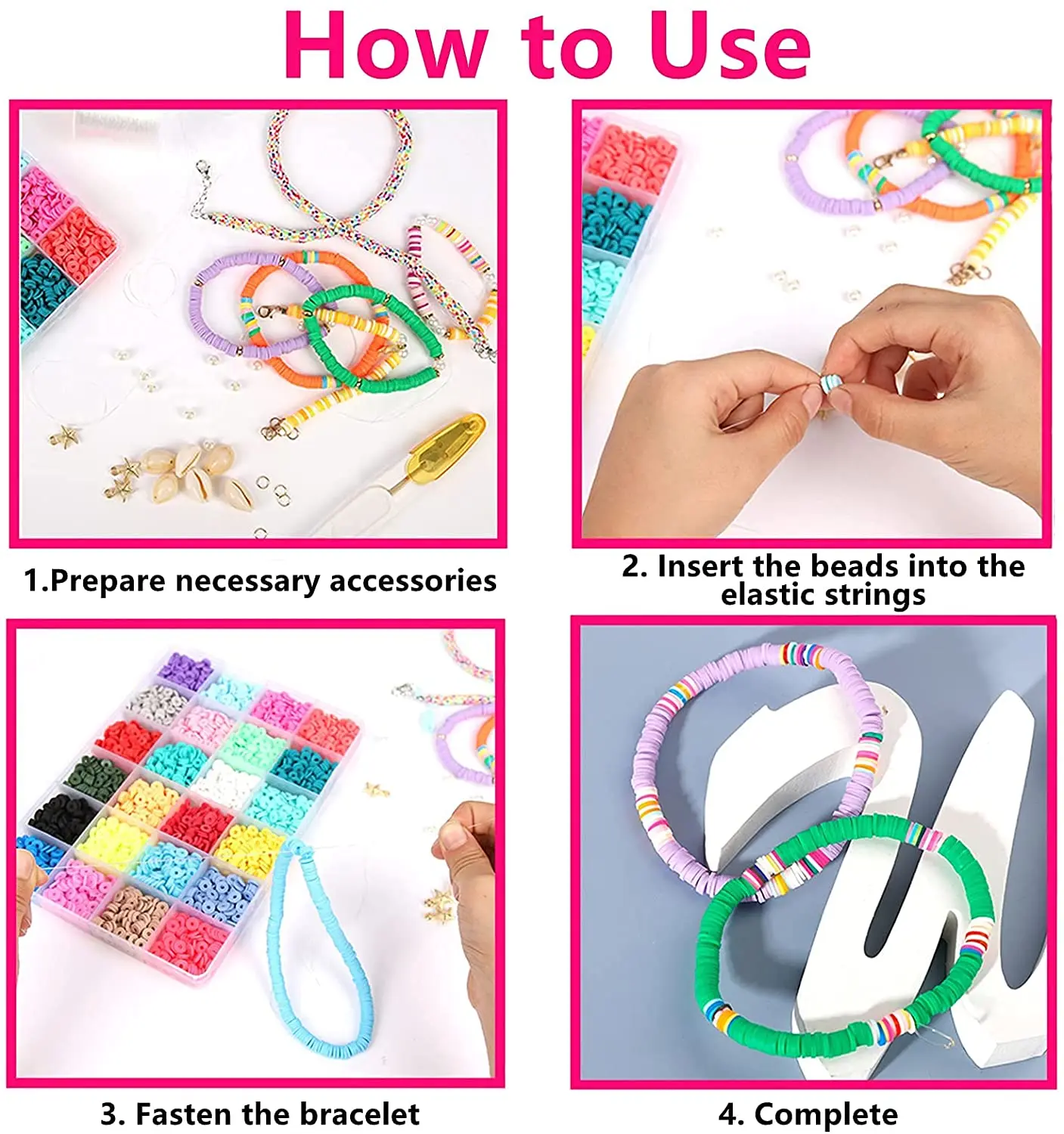 How to Use

1.Prepare necessary accessories

2. Insert the beads into the elastic strings

3. Fasten the bracelet

4. Complete