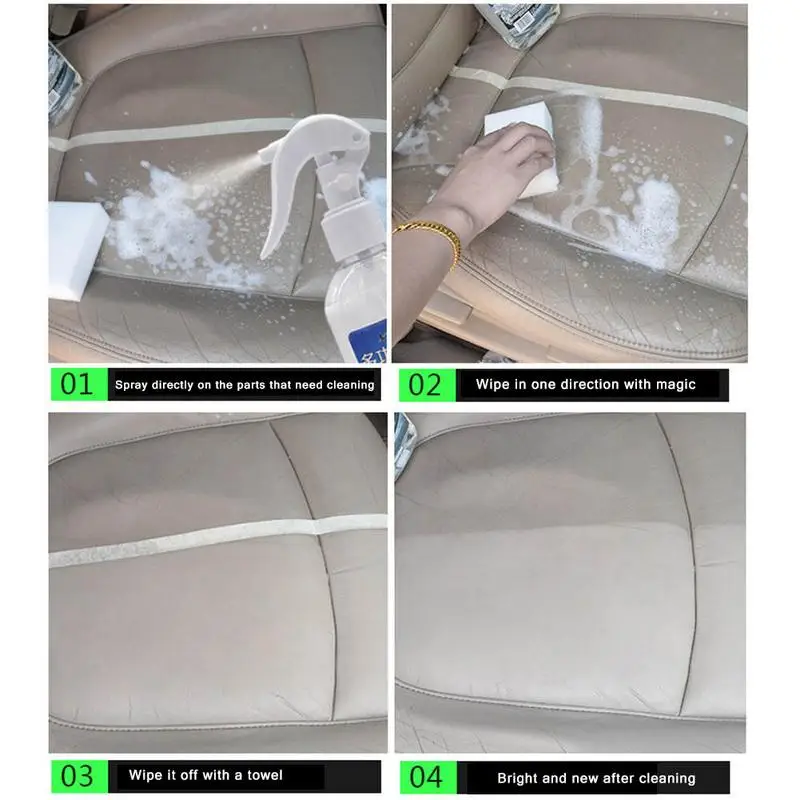 01 Spray directly on the parts that need cleaning

02 Wipe in one direction with magic

03 Wipe it off with a towel

04 Bright and new after cleaning