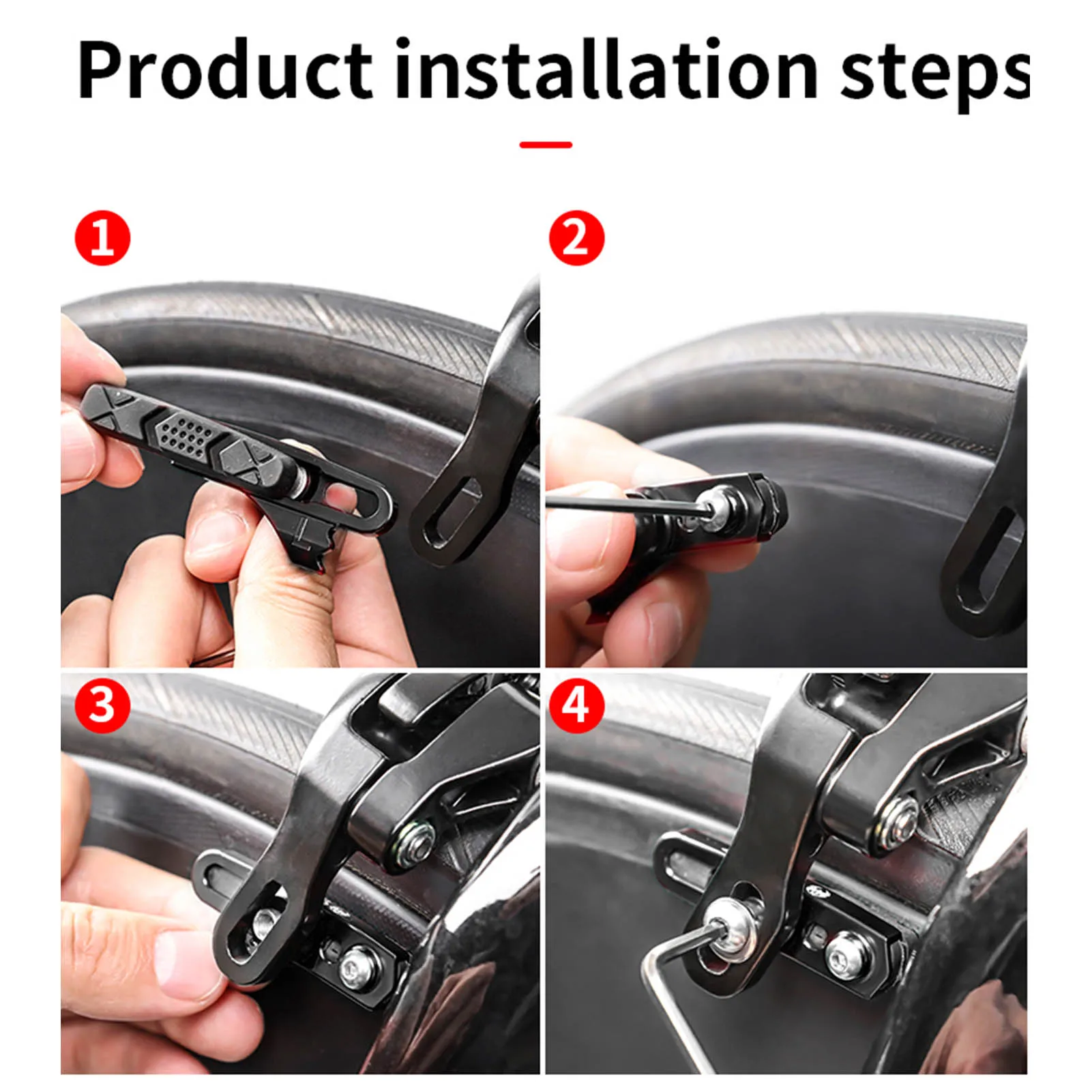 Product installation steps

1

2

3

4