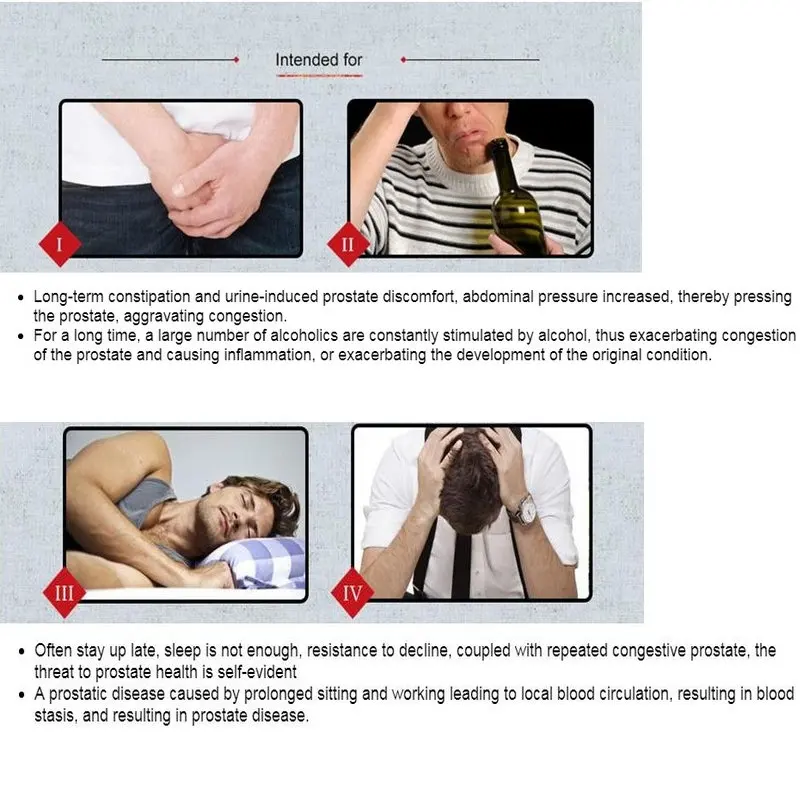 Intended for

I

II

• Long-term constipation and urine-induced prostate discomfort, abdominal pressure increased, thereby pressing the prostate, aggravating congestion.
• For a long time, a large number of alcoholics are constantly stimulated by alcohol, thus exacerbating congestion of the prostate and causing inflammation, or exacerbating the development of the original condition.

III

IV

• Often stay up late, sleep is not enough, resistance to decline, coupled with repeated congestive prostate, the threat to prostate health is self-evident
• A prostatic disease caused by prolonged sitting and working leading to local blood circulation, resulting in blood stasis, and resulting in prostate disease.