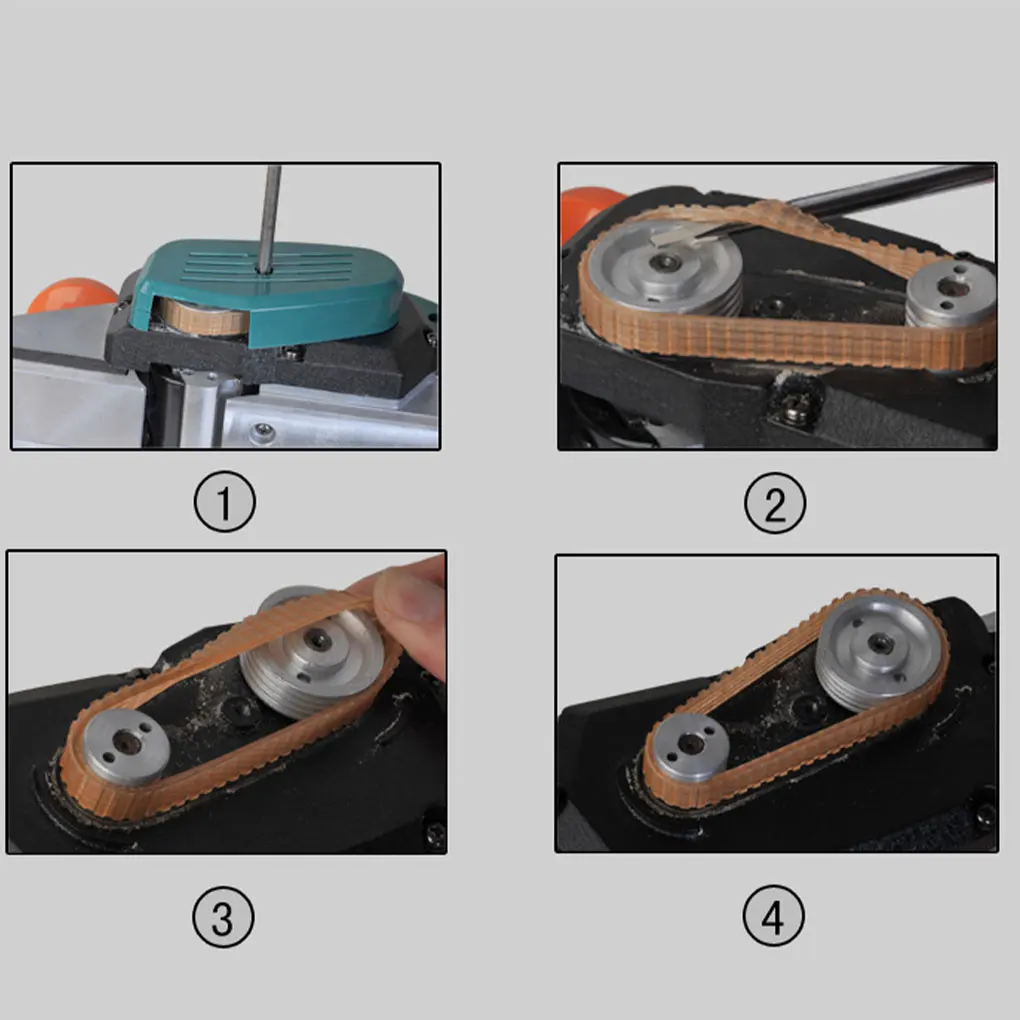 ①

②

③

④