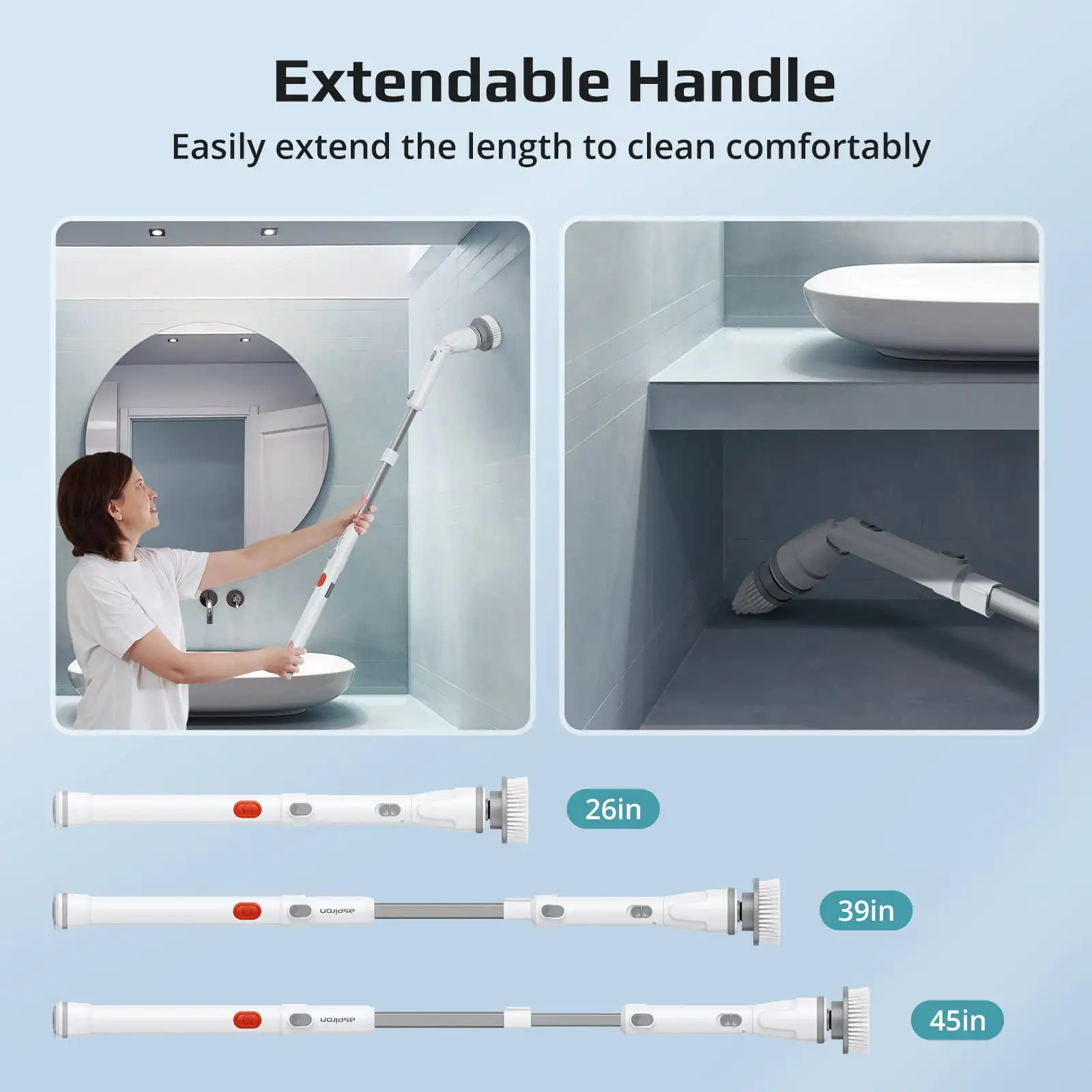 Extendable Handle

Easily extend the length to clean comfortably

26in

aspiron

39in

aspiron

45in