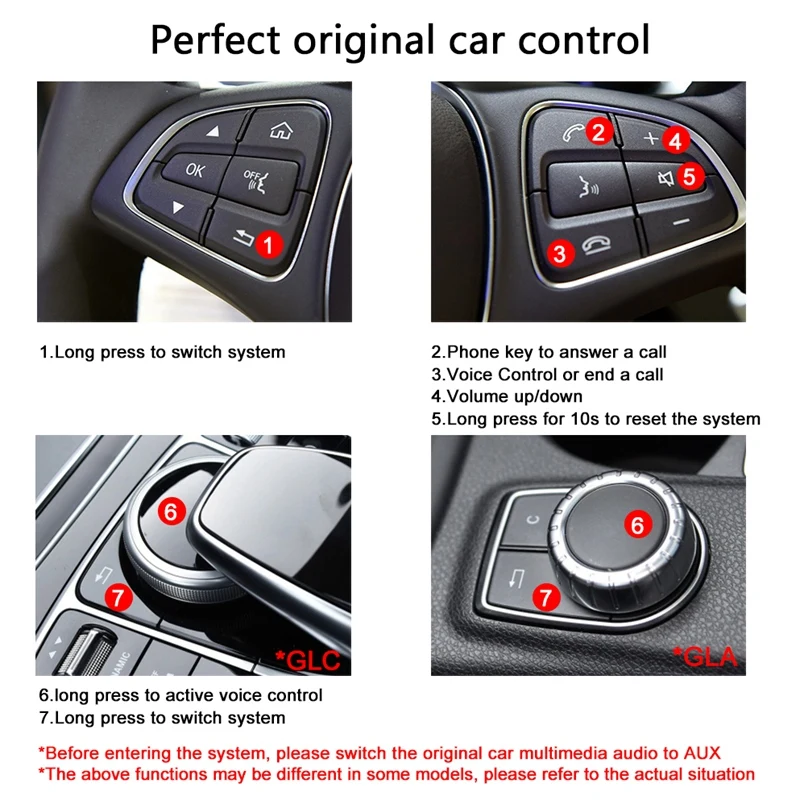 Perfect original car control

OK

OFF

1

2

4

5

3

1.Long press to switch system

2.Phone key to answer a call
3.Voice Control or end a call
4.Volume up/down
5.Long press for 10s to reset the system

6

7

*GLC

C

6

7

*GLA

6.long press to active voice control
7.Long press to switch system

*Before entering the system, please switch the original car multimedia audio to AUX
*The above functions may be different in some models, please refer to the actual situation