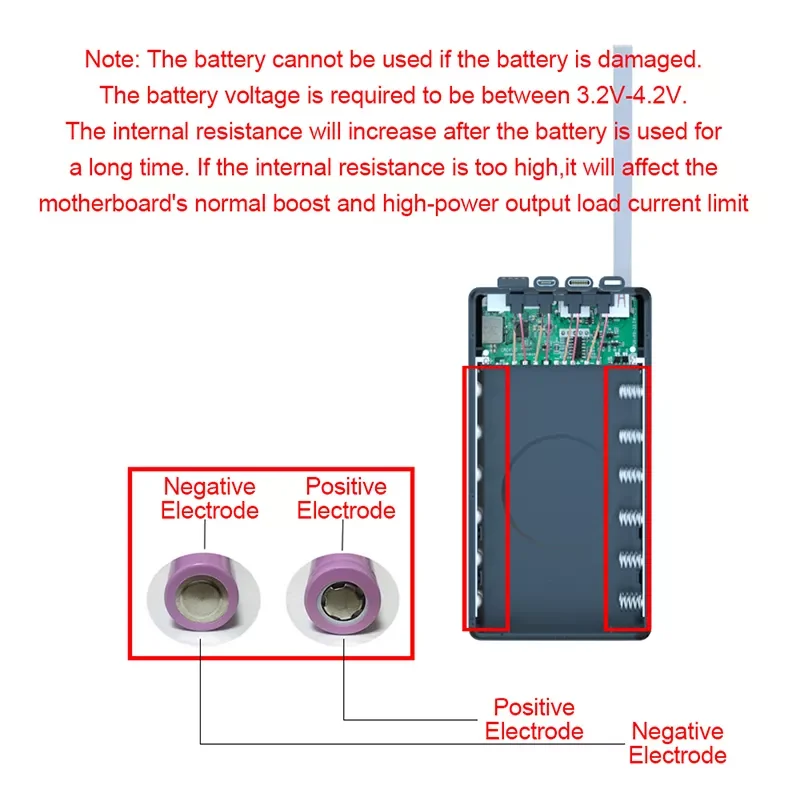 Note: The battery cannot be used if the battery is damaged. The battery voltage is required to be between 3.2V-4.2V. The internal resistance will increase after the battery is used for a long time. If the internal resistance is too high,it will affect the motherboard's normal boost and high-power output load current limit

Negative Electrode

Positive Electrode

Positive Electrode

Negative Electrode