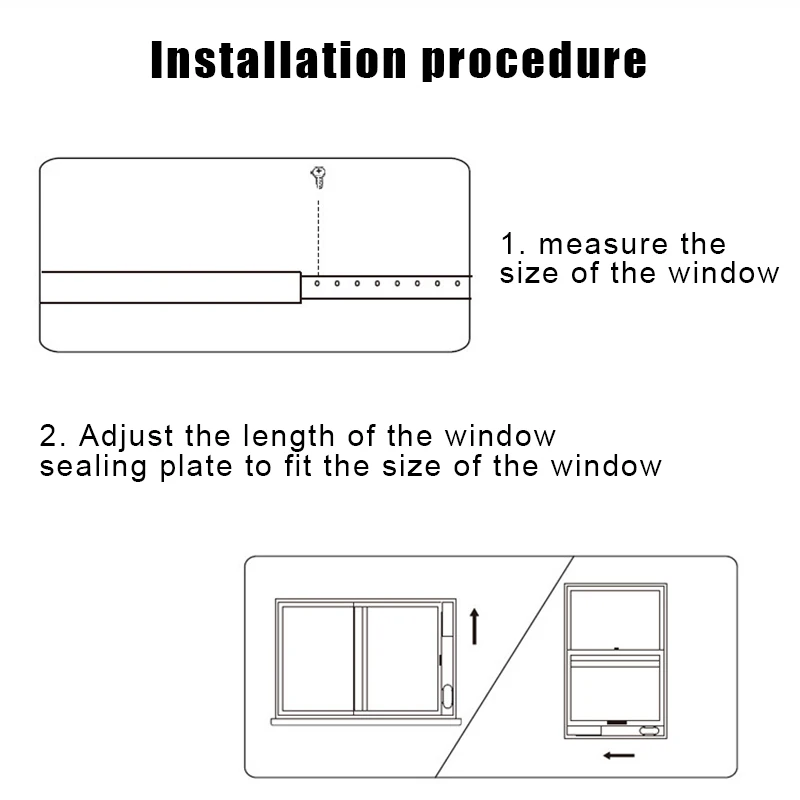 Installation procedure

1. measure the size of the window

2. Adjust the length of the window sealing plate to fit the size of the window