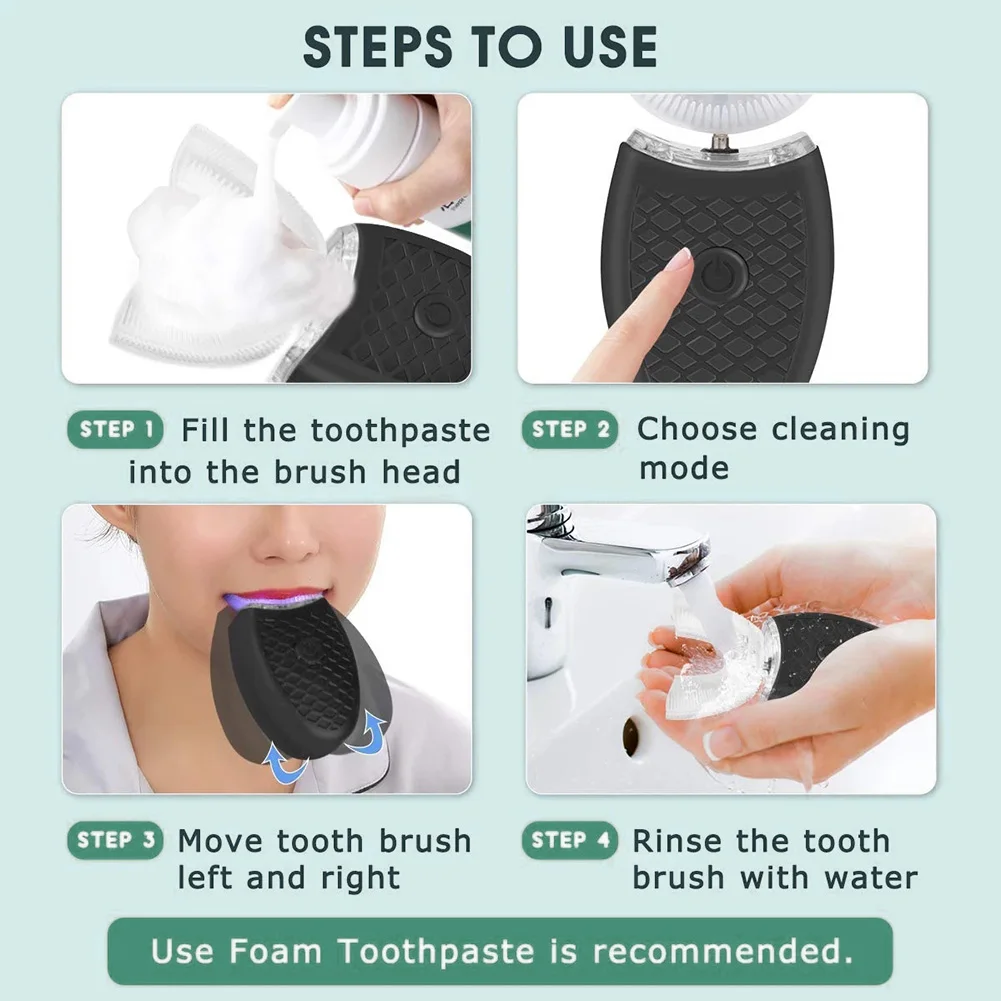 STEPS TO USE

STEP 1 Fill the toothpaste into the brush head

STEP 2 Choose cleaning mode

STEP 3 Move tooth brush left and right

STEP 4 Rinse the tooth brush with water

Use Foam Toothpaste is recommended.