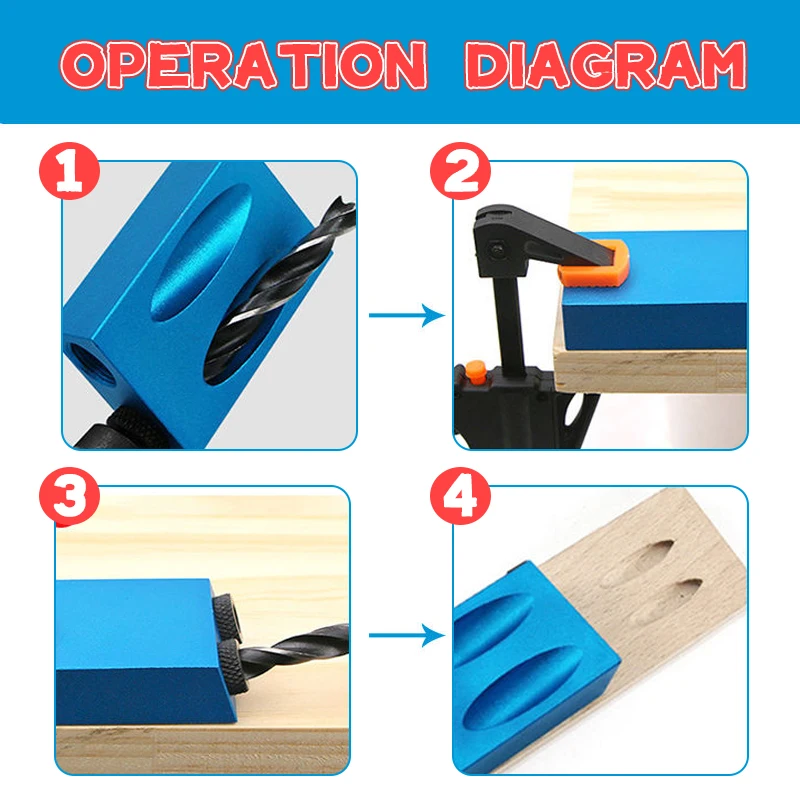 OPERATION DIAGRAM

1

2

3

4