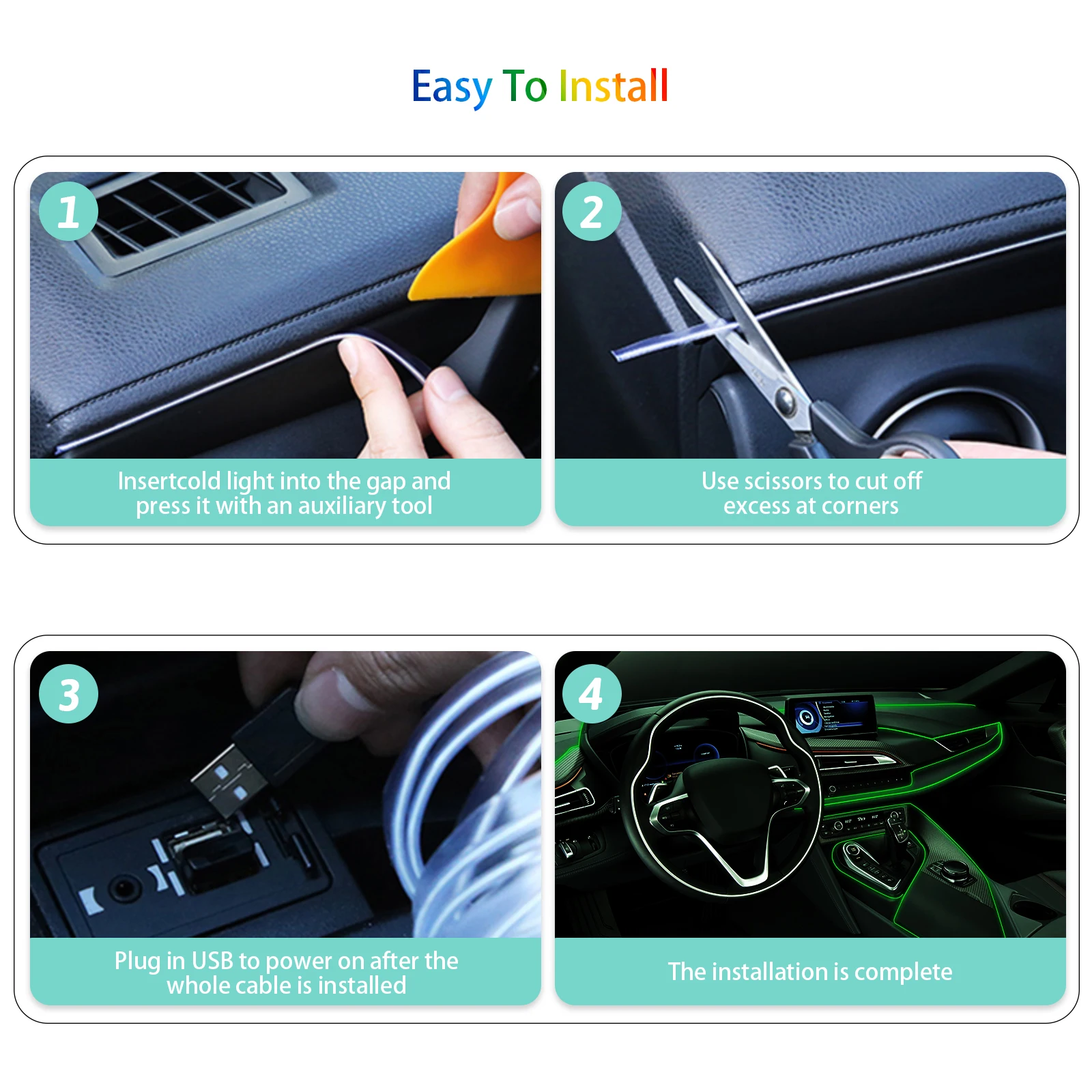 Easy To Install

1

Insertcold light into the gap and press it with an auxiliary tool

2

Use scissors to cut off excess at corners

3

Plug in USB to power on after the whole cable is installed

4

The installation is complete