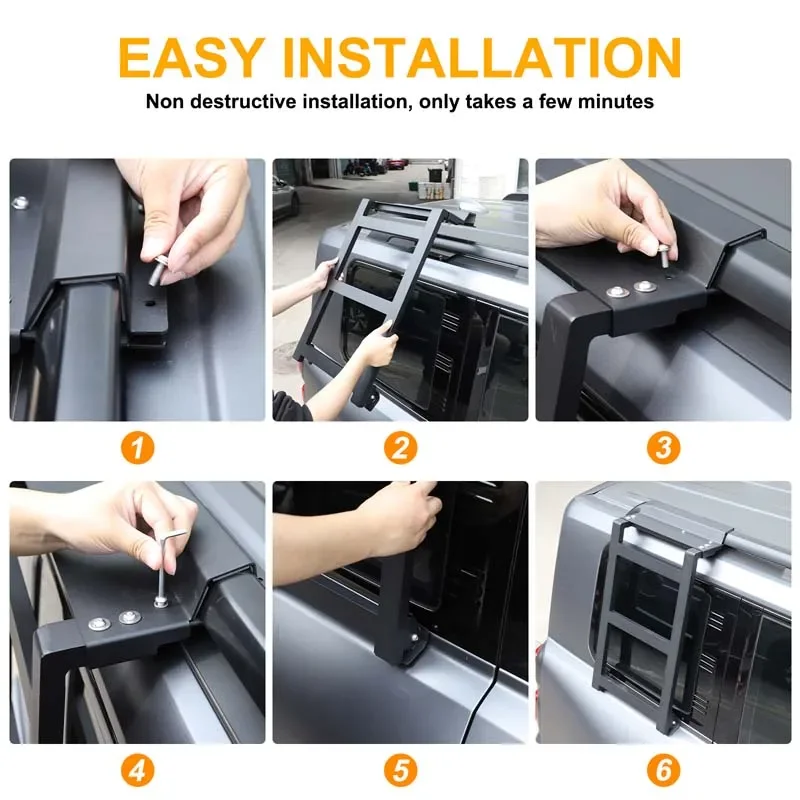 EASY INSTALLATION

Non destructive installation, only takes a few minutes

1

2

3

4

5

6