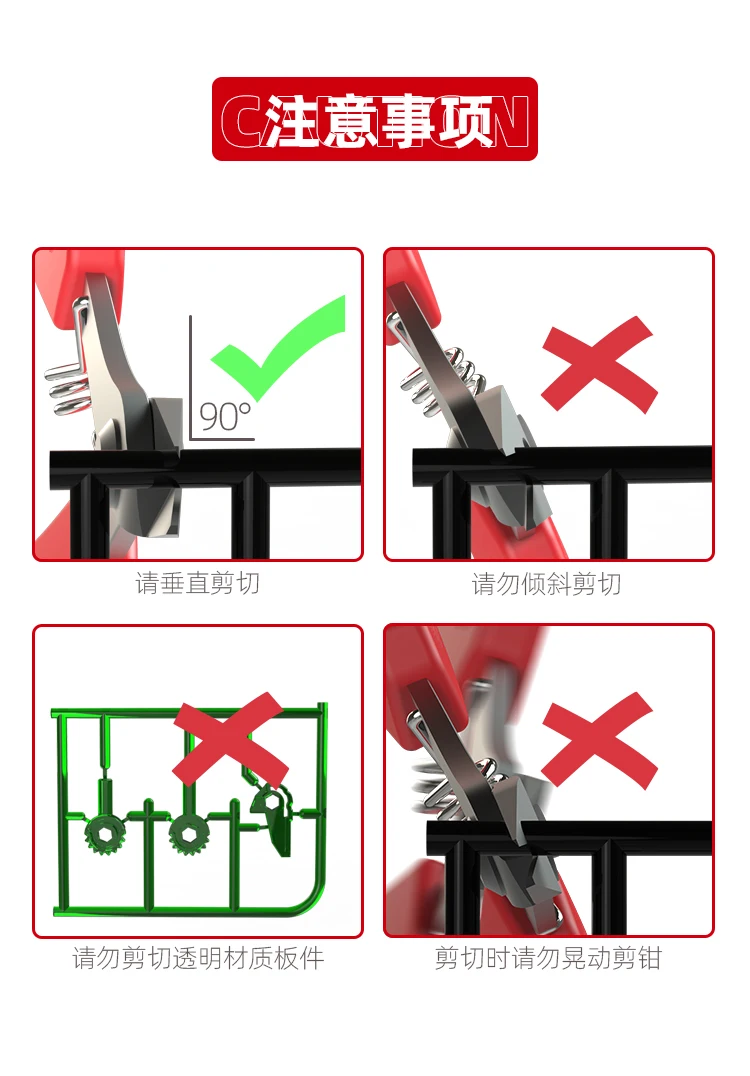 注意事项

90°

请垂直剪切

请勿倾斜剪切

请勿剪切透明材质板件

剪切时请勿晃动剪钳