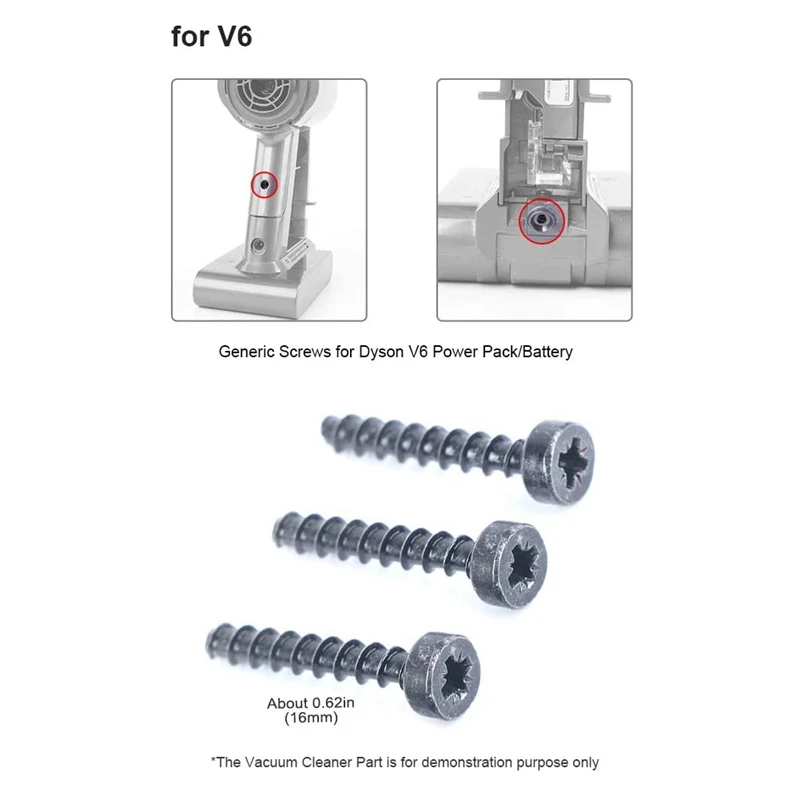 for V6

Generic Screws for Dyson V6 Power Pack/Battery

About 0.62in
(16mm)

*The Vacuum Cleaner Part is for demonstration purpose only