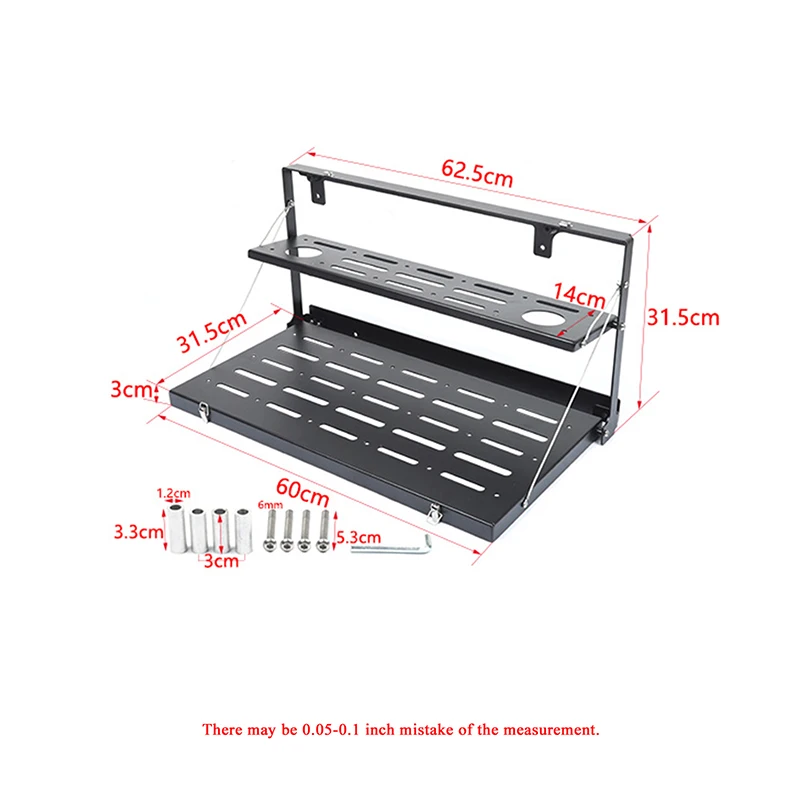 62.5cm

14cm

31.5cm

31.5cm

3cm

60cm

1.2cm

3.3cm

3cm

6mm

5.3cm

There may be 0.05-0.1 inch mistake of the measurement.