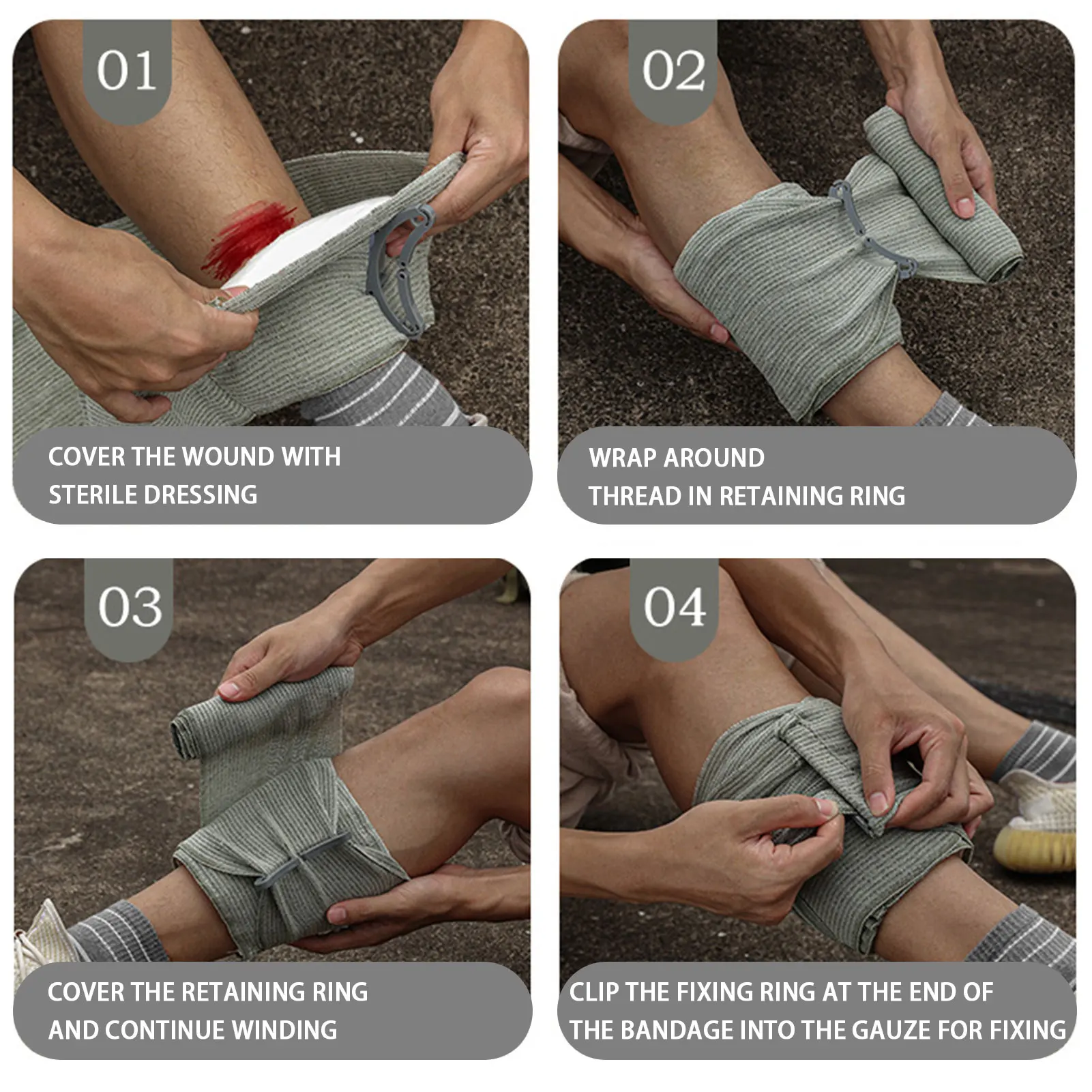 01

COVER THE WOUND WITH
STERILE DRESSING

02

WRAP AROUND
THREAD IN RETAINING RING

03

COVER THE RETAINING RING
AND CONTINUE WINDING

04

CLIP THE FIXING RING AT THE END OF
THE BANDAGE INTO THE GAUZE FOR FIXING