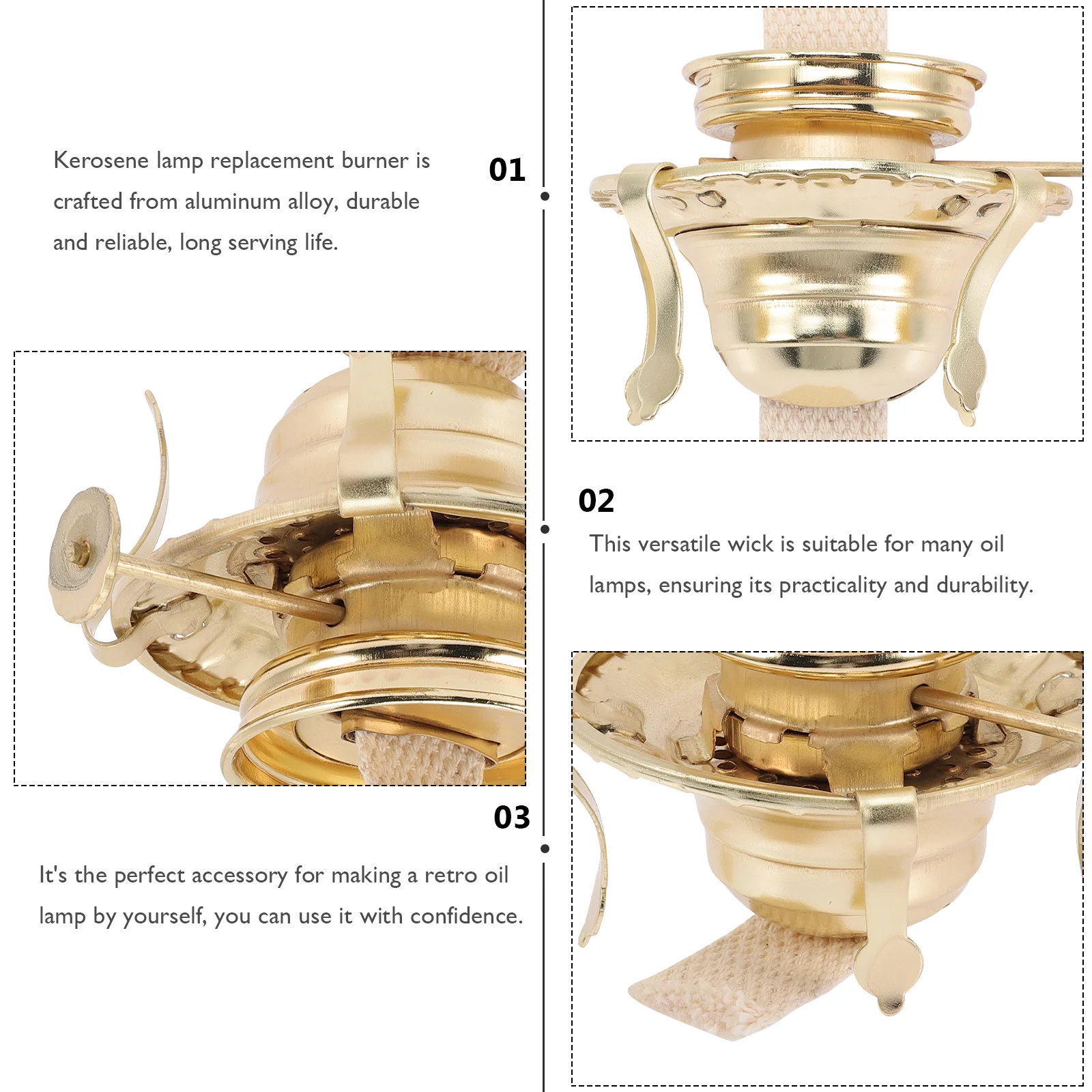 01

Kerosene lamp replacement burner is crafted from aluminum alloy, durable and reliable, long serving life.

02

This versatile wick is suitable for many oil lamps, ensuring its practicality and durability.

03

It's the perfect accessory for making a retro oil lamp by yourself, you can use it with confidence.