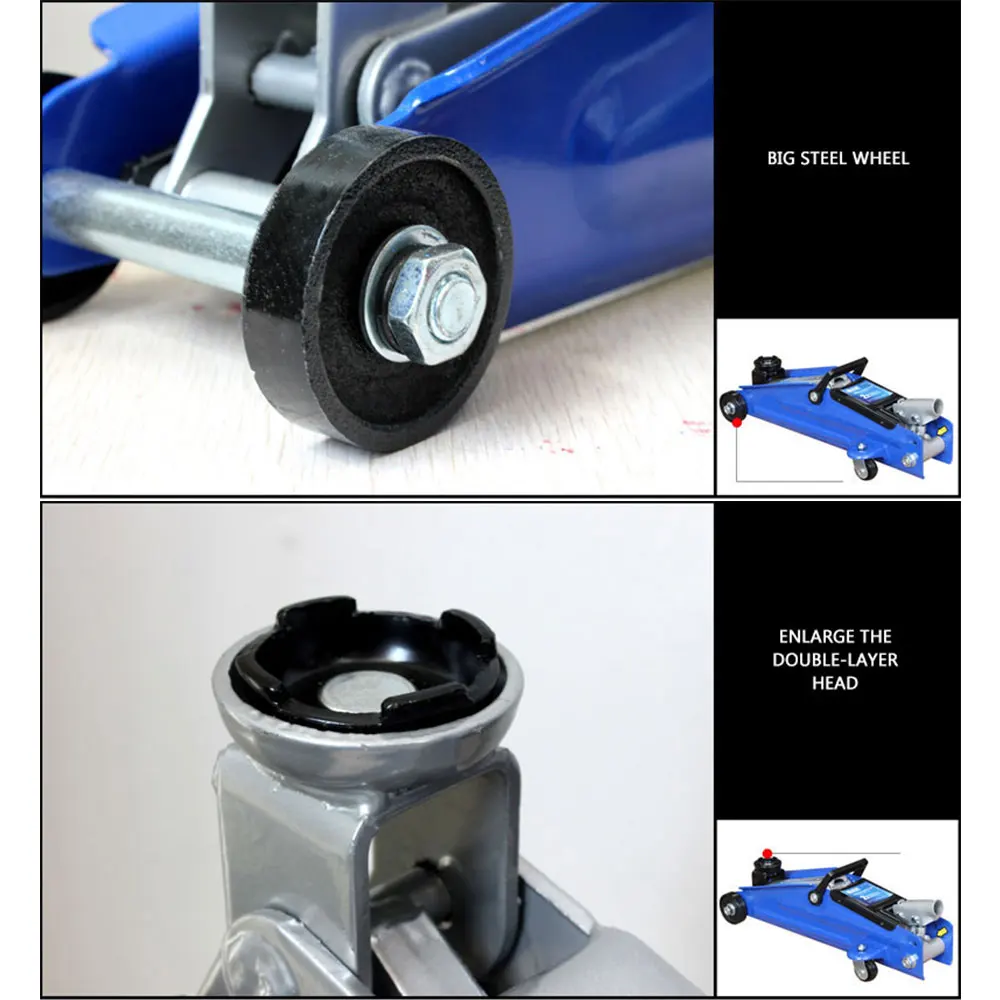 BIG STEEL WHEEL

ENLARGE THE DOUBLE-LAYER HEAD