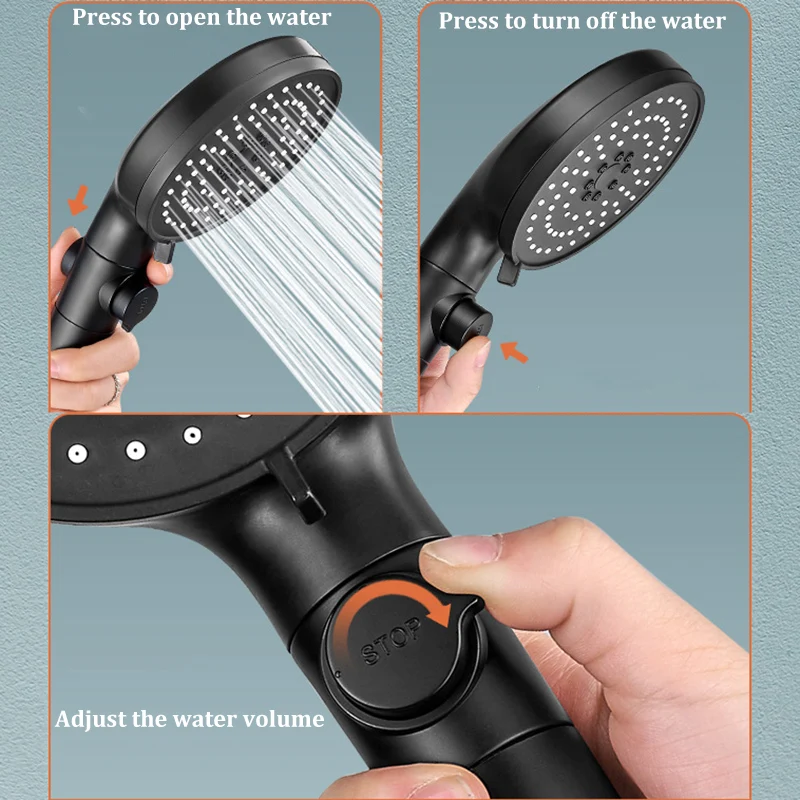 Press to open the water

Press to turn off the water

STOP

Adjust the water volume