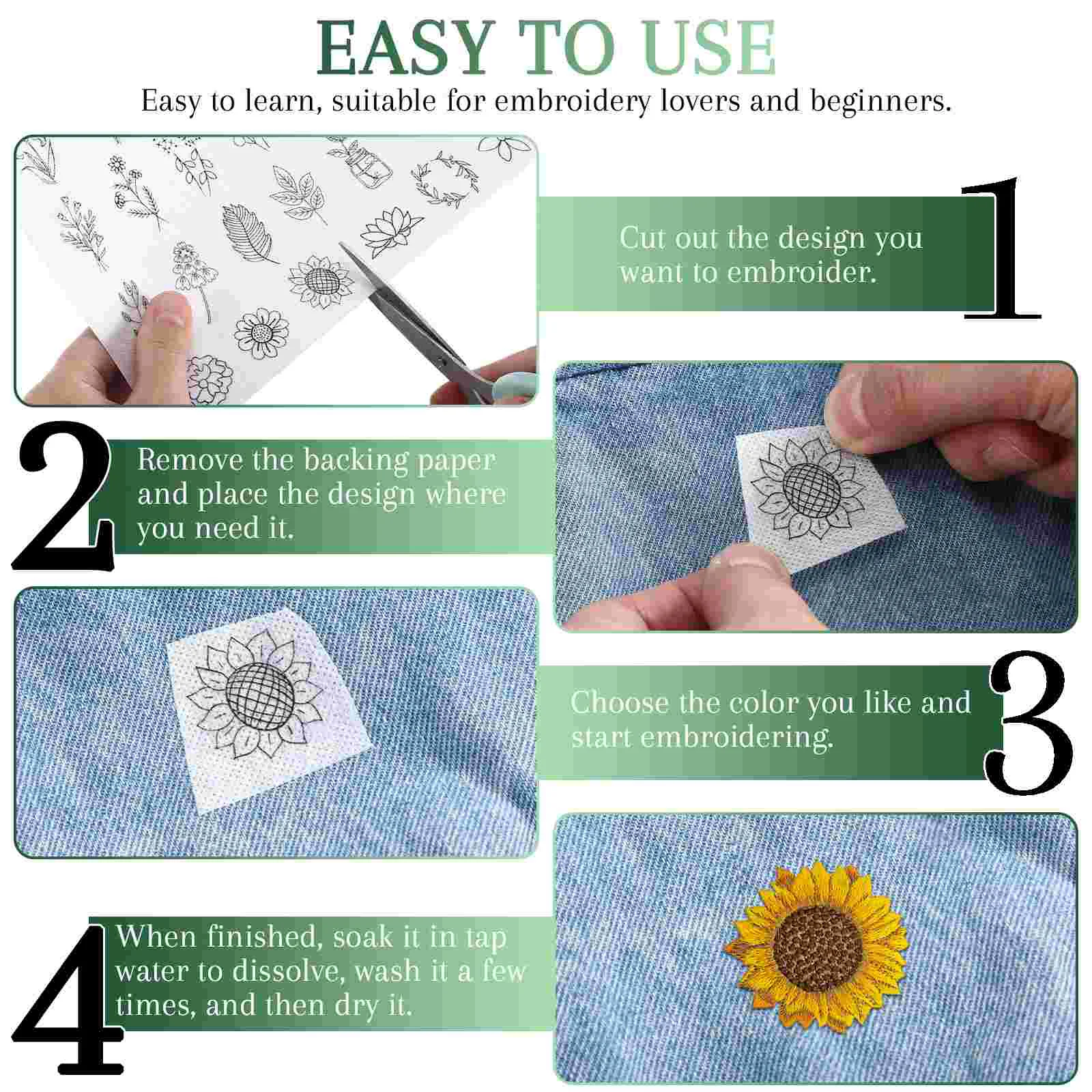 EASY TO USE

Easy to learn, suitable for embroidery lovers and beginners.

1

Cut out the design you want to embroider.

2

Remove the backing paper and place the design where you need it.

3

Choose the color you like and start embroidering.

4

When finished, soak it in tap water to dissolve, wash it a few times, and then dry it.