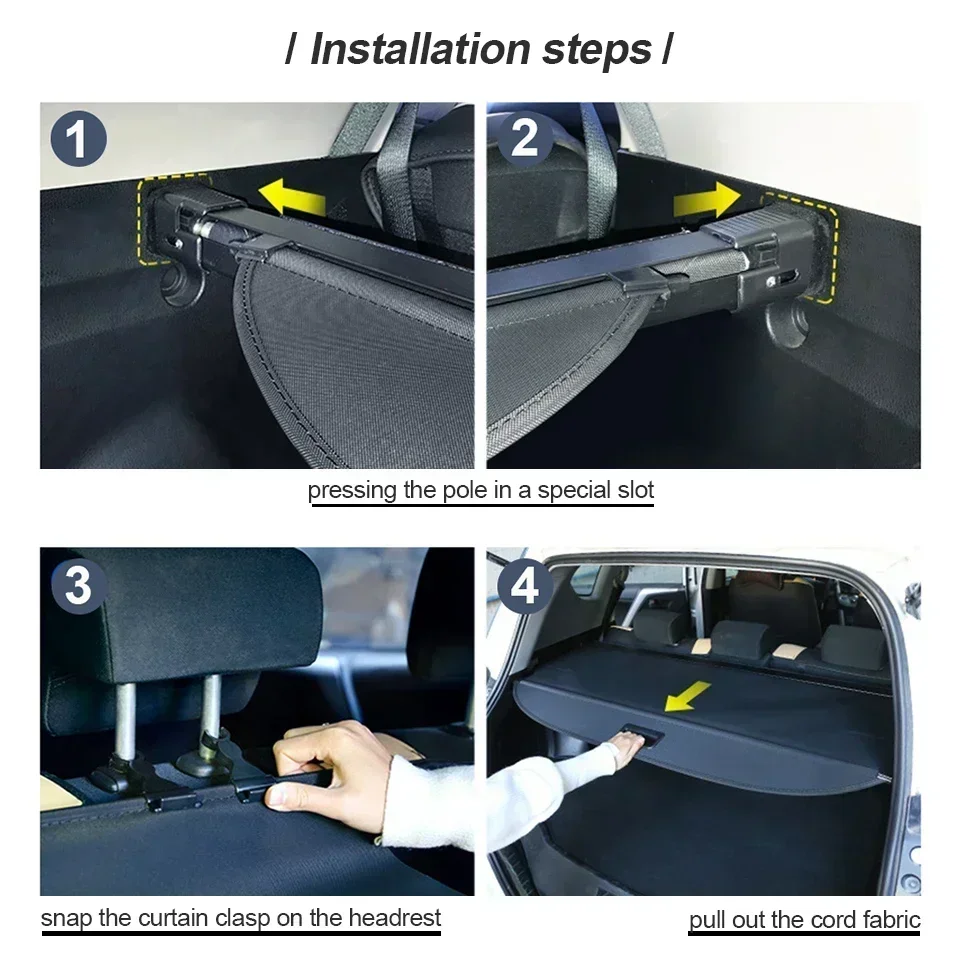 / Installation steps /

1

2

pressing the pole in a special slot

3

4

snap the curtain clasp on the headrest

pull out the cord fabric