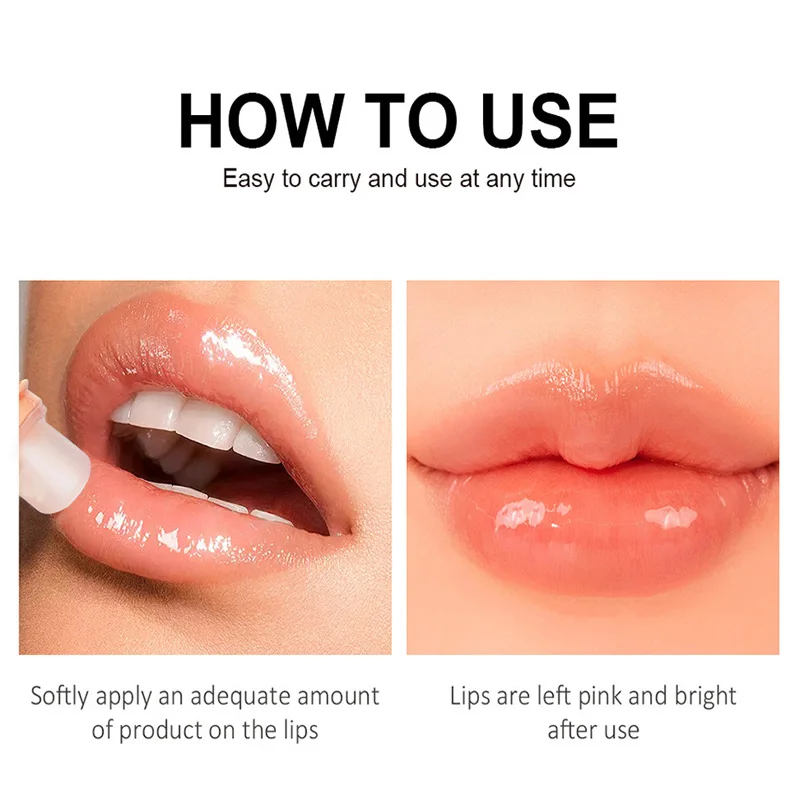 HOW TO USE

Easy to carry and use at any time

Softly apply an adequate amount of product on the lips

Lips are left pink and bright after use