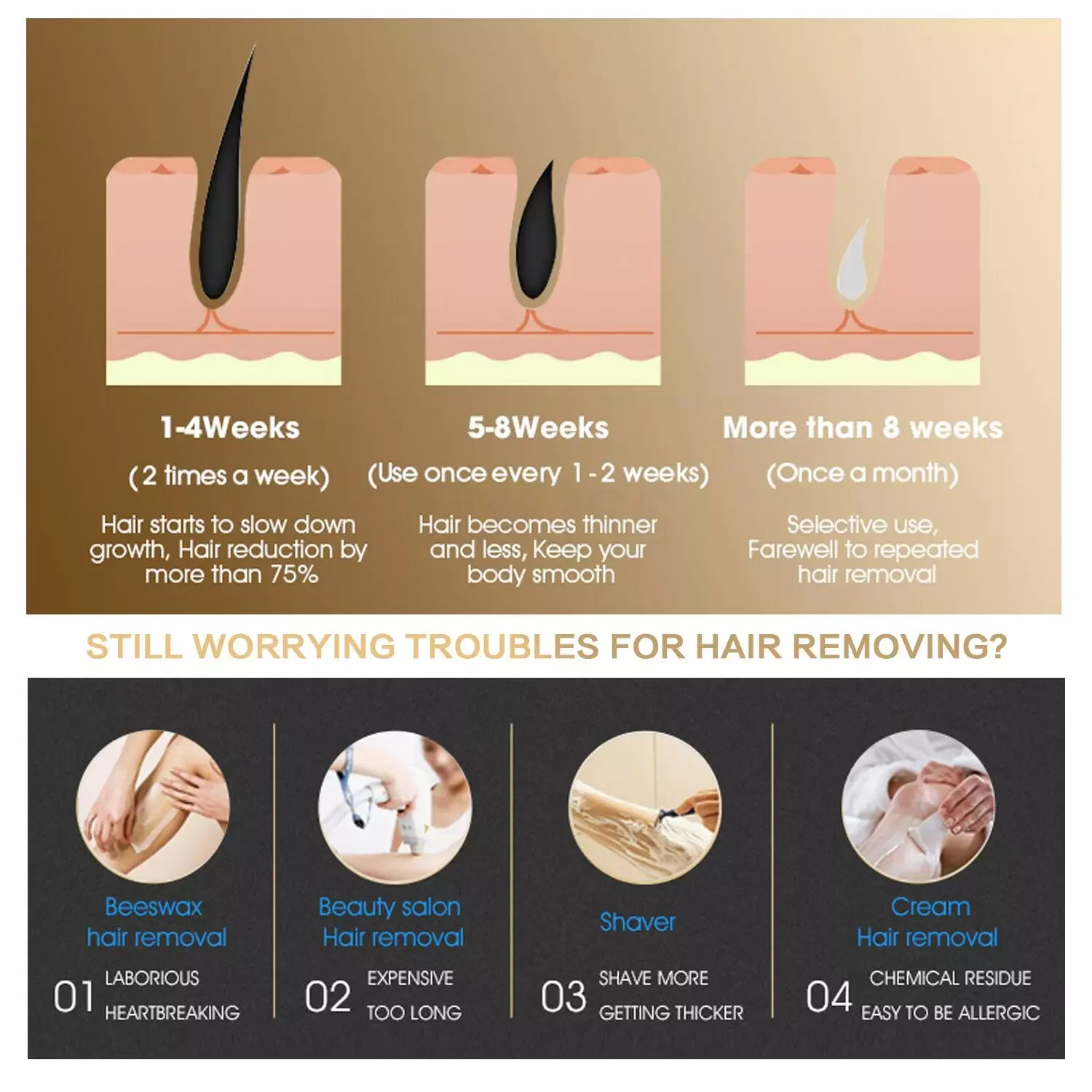 1-4Weeks
( 2 times a week)
Hair starts to slow down growth, Hair reduction by more than 75%

5-8Weeks
(Use once every 1 - 2 weeks)
Hair becomes thinner and less, Keep your body smooth

More than 8 weeks
(Once a month)
Selective use, Farewell to repeated hair removal

STILL WORRYING TROUBLES FOR HAIR REMOVING?

Beeswax hair removal
01 LABORIOUS HEARTBREAKING

Beauty salon Hair removal
02 EXPENSIVE TOO LONG

Shaver
03 SHAVE MORE GETTING THICKER

Cream Hair removal
04 CHEMICAL RESIDUE EASY TO BE ALLERGIC