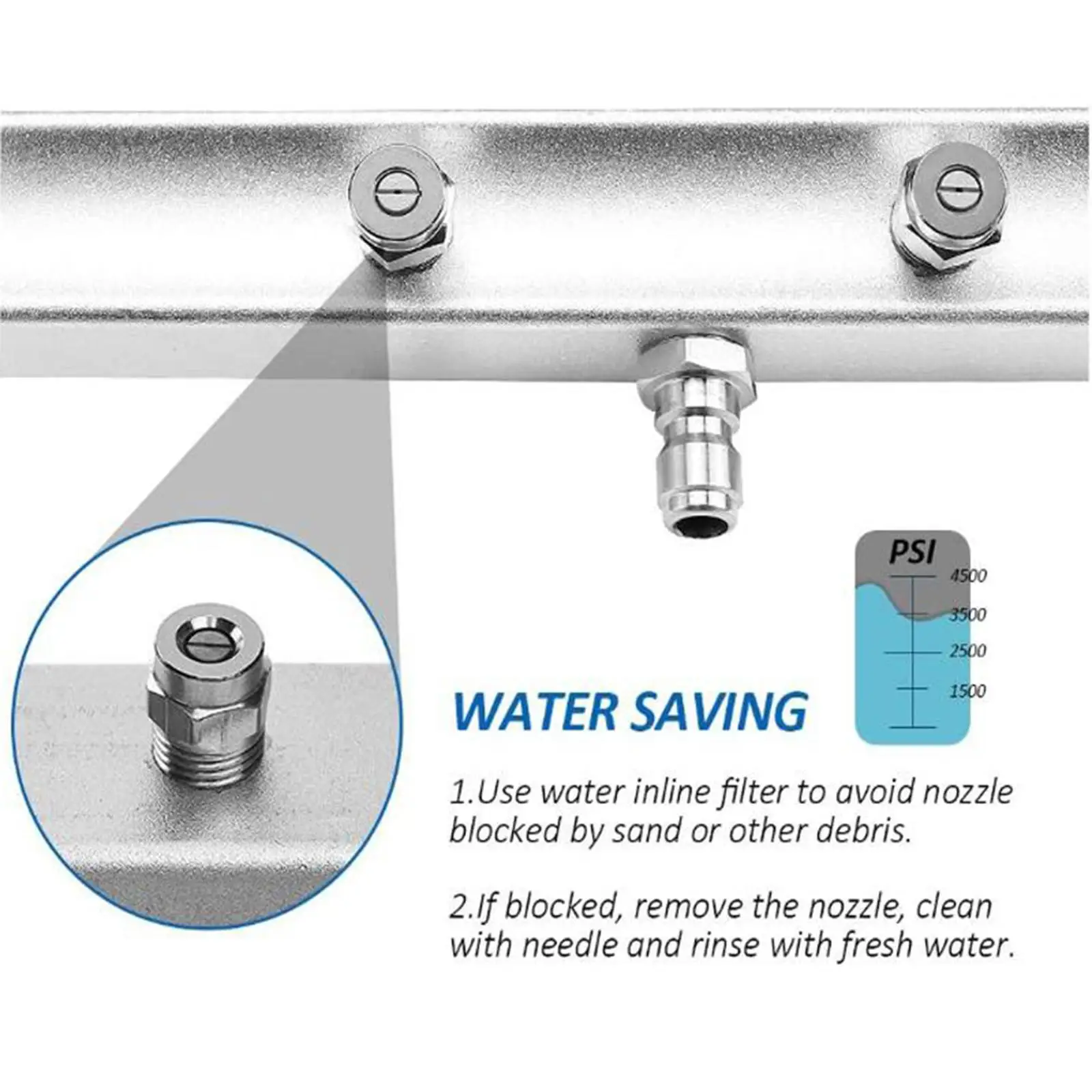 PSI
4500
3500
2500
1500

WATER SAVING

1.Use water inline filter to avoid nozzle blocked by sand or other debris.

2.If blocked, remove the nozzle, clean with needle and rinse with fresh water.