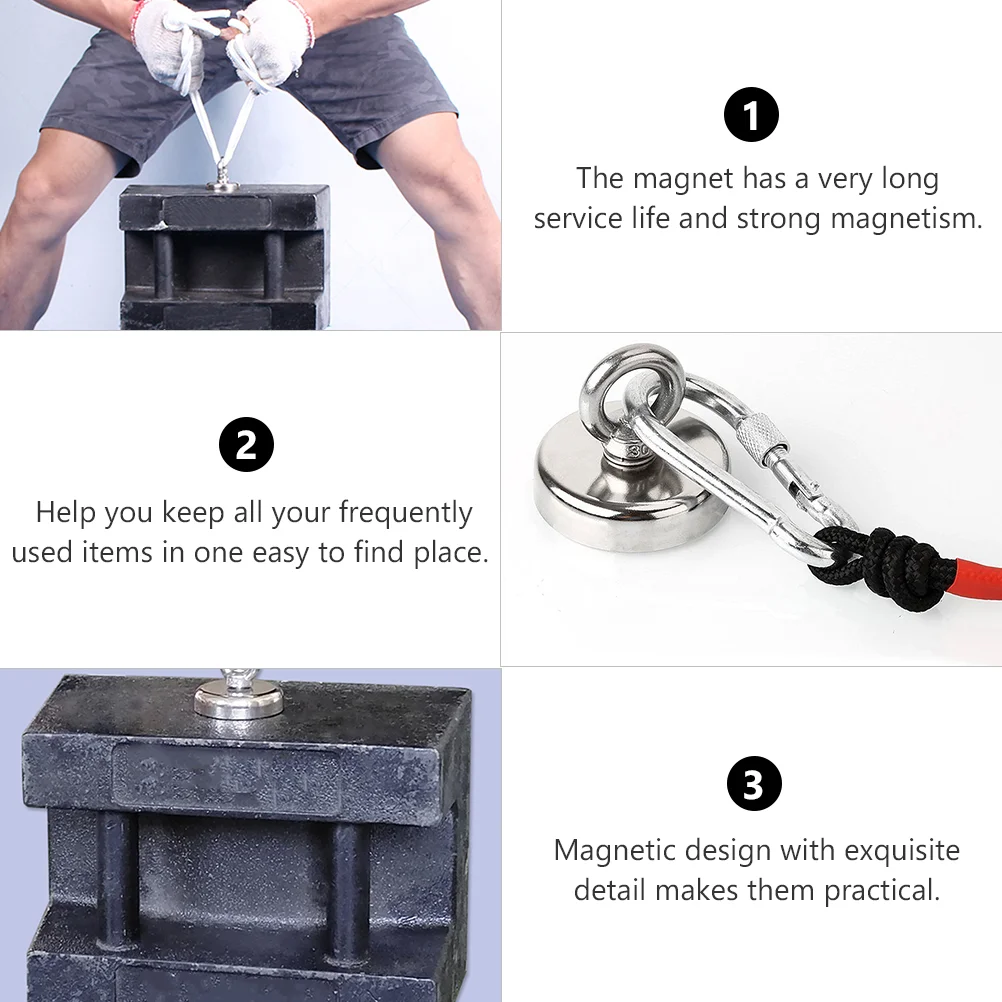 1
The magnet has a very long service life and strong magnetism.

2
Help you keep all your frequently used items in one easy to find place.

30

3
Magnetic design with exquisite detail makes them practical.