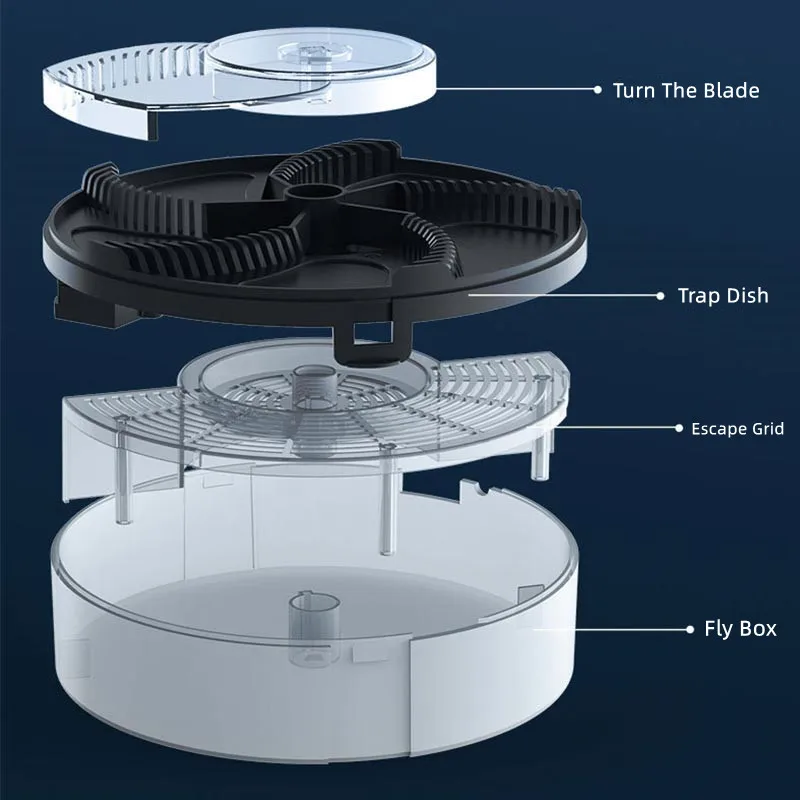 Turn The Blade

Trap Dish

Escape Grid

Fly Box