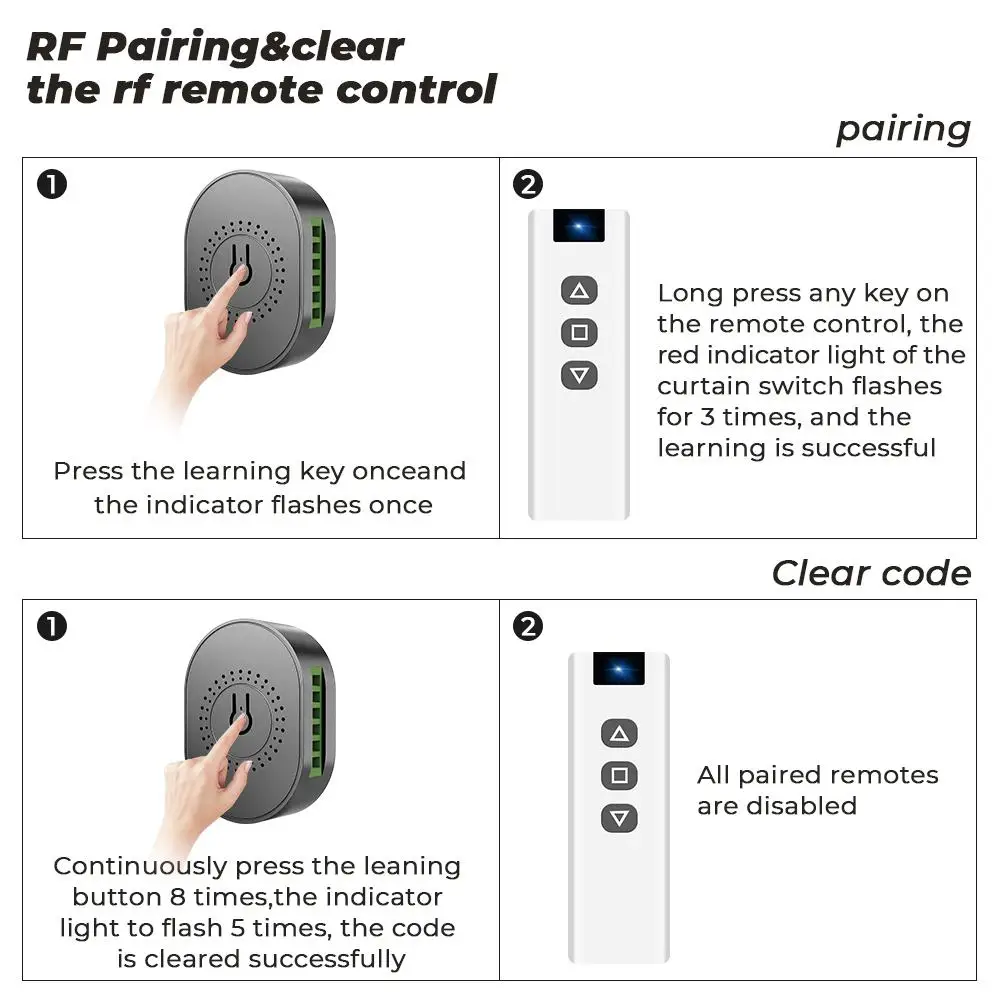 RF Pairing&clear the rf remote control

pairing

❶

Press the learning key onceand the indicator flashes once

❷

Long press any key on the remote control, the red indicator light of the curtain switch flashes for 3 times, and the learning is successful

Clear code

❶

Continuously press the leaning button 8 times,the indicator light to flash 5 times, the code is cleared successfully

❷

All paired remotes are disabled