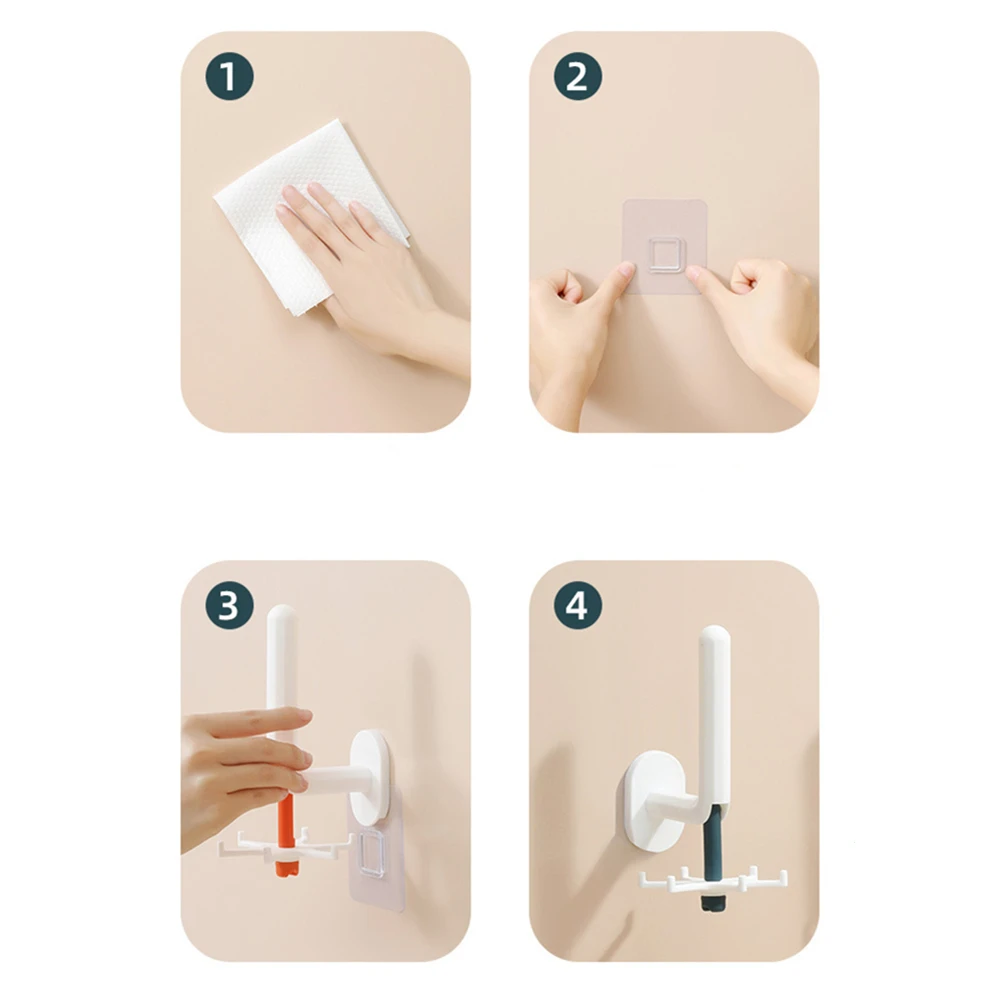 1

2

3

4