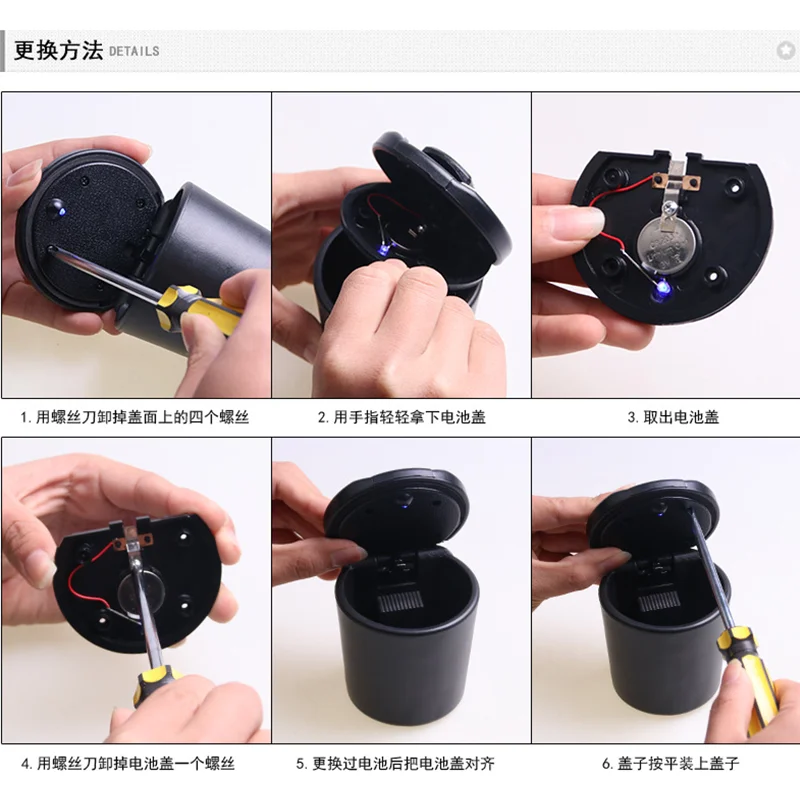 更换方法 DETAILS

1. 用螺丝刀卸掉盖面上的四个螺丝

2. 用手指轻轻拿下电池盖

3. 取出电池盖

4. 用螺丝刀卸掉电池盖一个螺丝

5. 更换过电池后把电池盖对齐

6. 盖子按平装上盖子