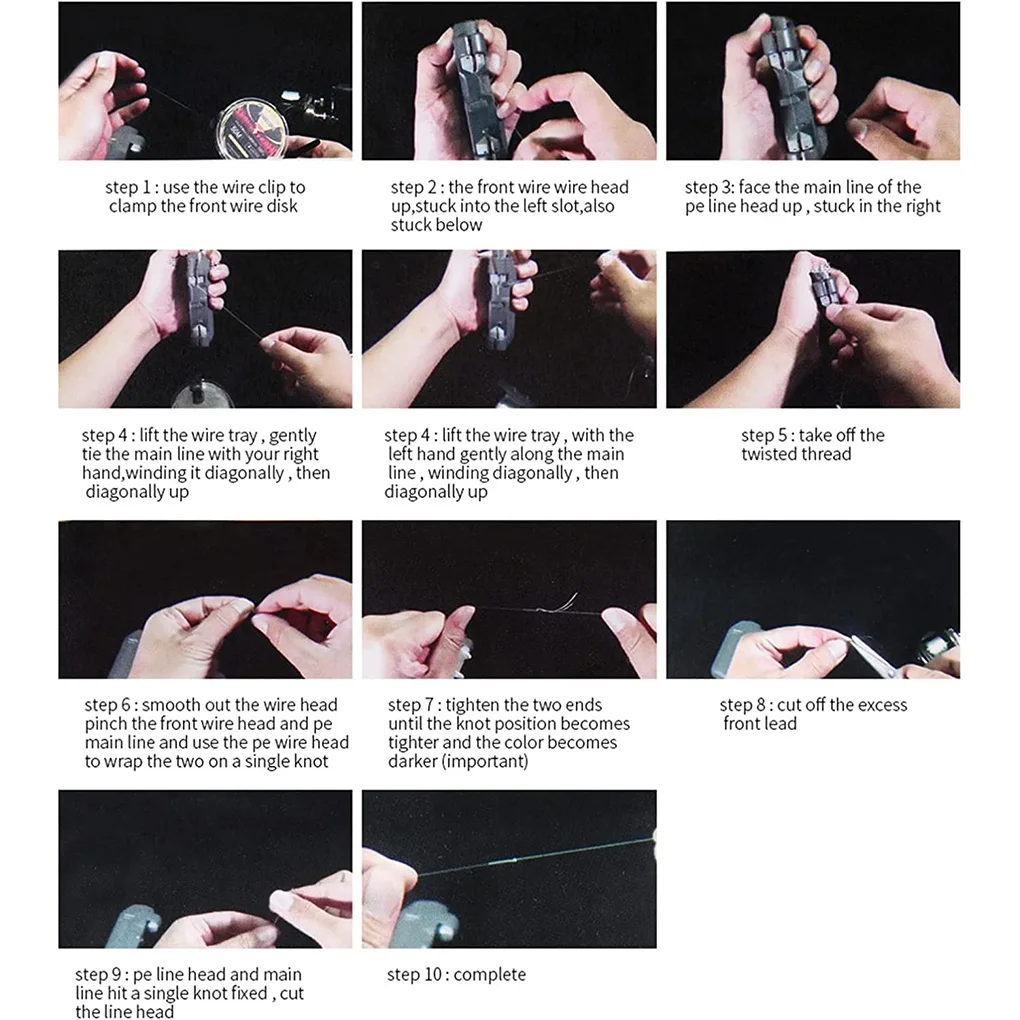 step 1 : use the wire clip to clamp the front wire disk

step 2 : the front wire wire head up,stuck into the left slot,also stuck below

step 3: face the main line of the pe line head up , stuck in the right

step 4 : lift the wire tray , gently tie the main line with your right hand,winding it diagonally , then diagonally up

step 4 : lift the wire tray , with the left hand gently along the main line , winding diagonally , then diagonally up

step 5 : take off the twisted thread

step 6 : smooth out the wire head pinch the front wire head and pe main line and use the pe wire head to wrap the two on a single knot

step 7 : tighten the two ends until the knot position becomes tighter and the color becomes darker (important)

step 8 : cut off the excess front lead

step 9 : pe line head and main line hit a single knot fixed , cut the line head

step 10 : complete