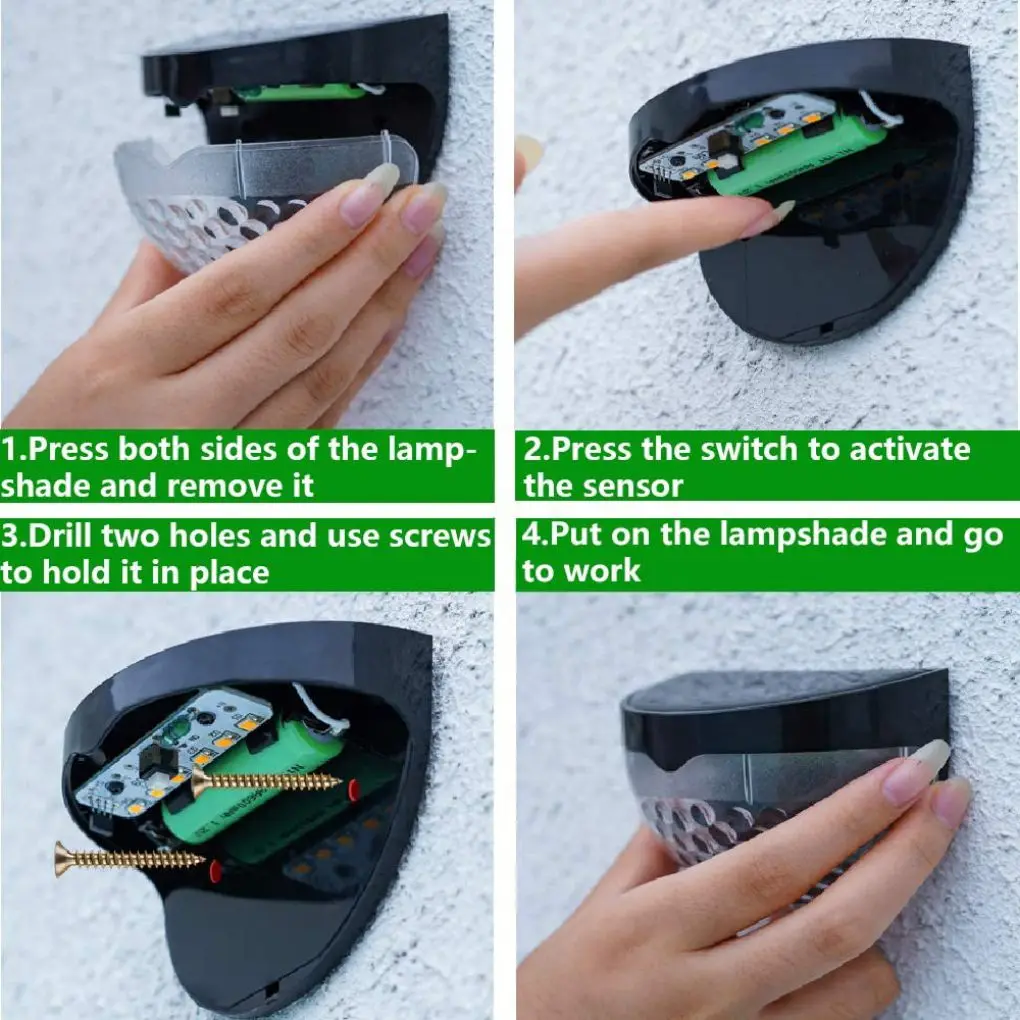 1.Press both sides of the lampshade and remove it

2.Press the switch to activate the sensor

3.Drill two holes and use screws to hold it in place

4.Put on the lampshade and go to work