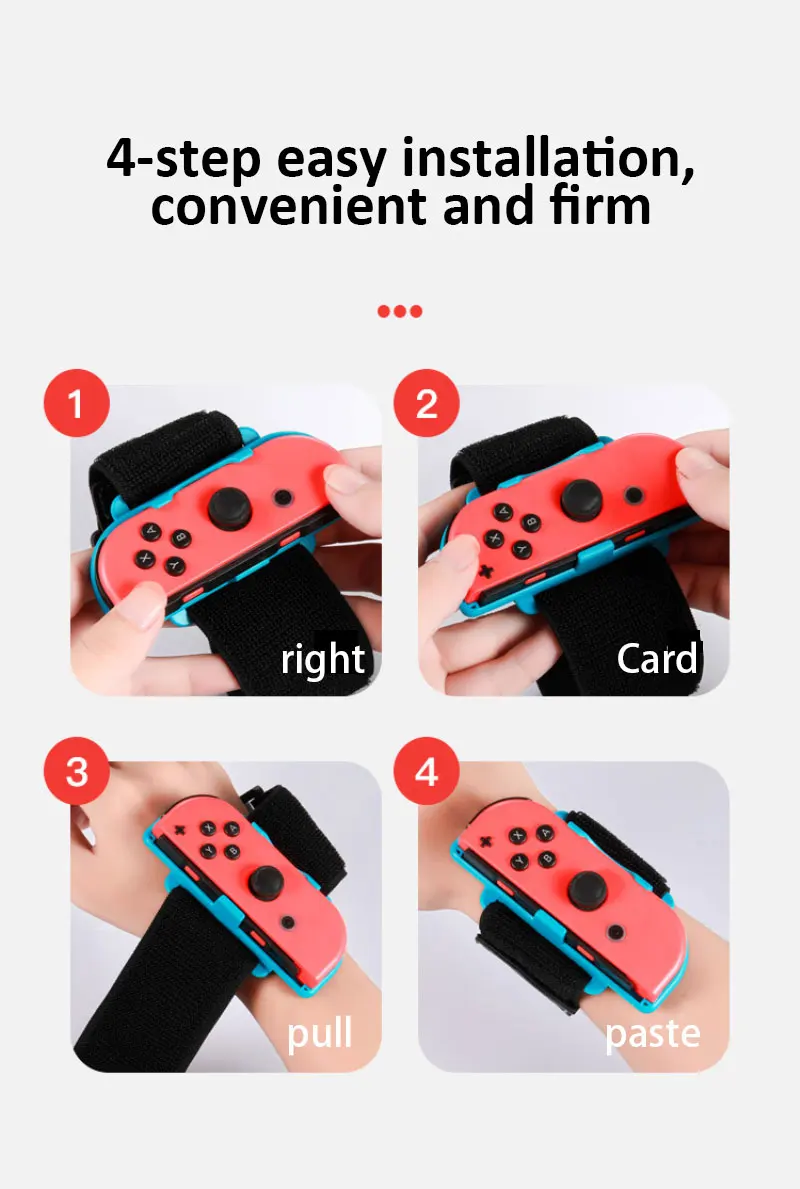 4-step easy installation, convenient and firm

1
right

2
Card

3
pull

4
paste