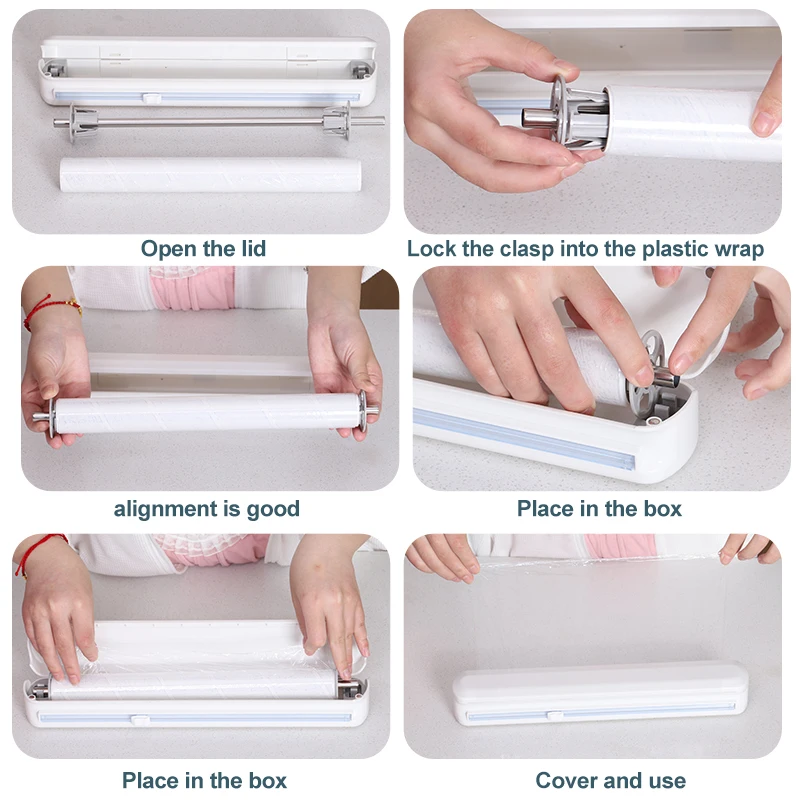 Open the lid

Lock the clasp into the plastic wrap

alignment is good

Place in the box

Place in the box

Cover and use