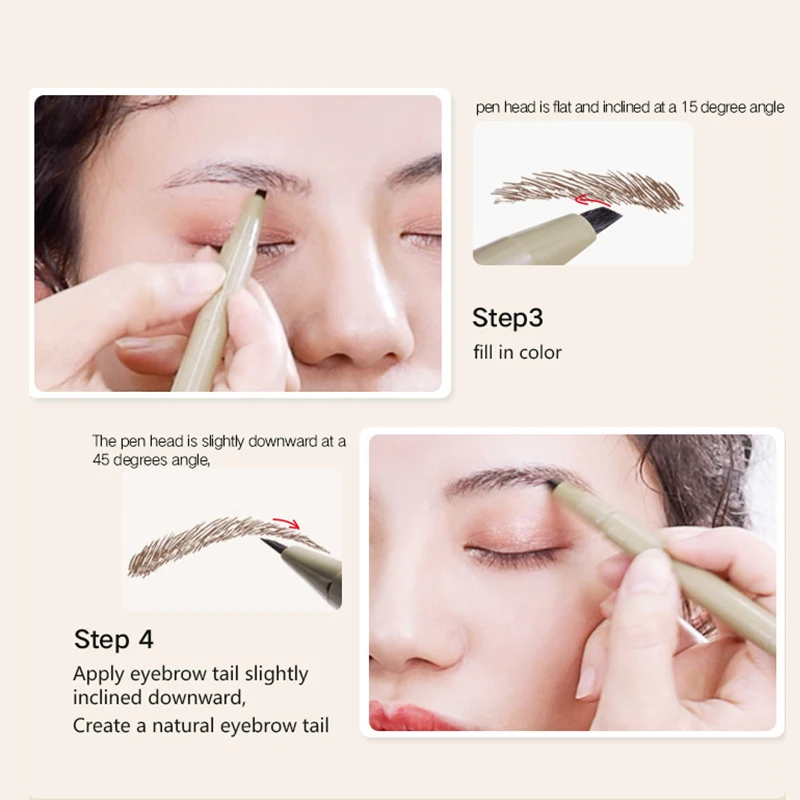 pen head is flat and inclined at a 15 degree angle

Step3
fill in color

The pen head is slightly downward at a 45 degrees angle,

Step 4
Apply eyebrow tail slightly inclined downward,
Create a natural eyebrow tail