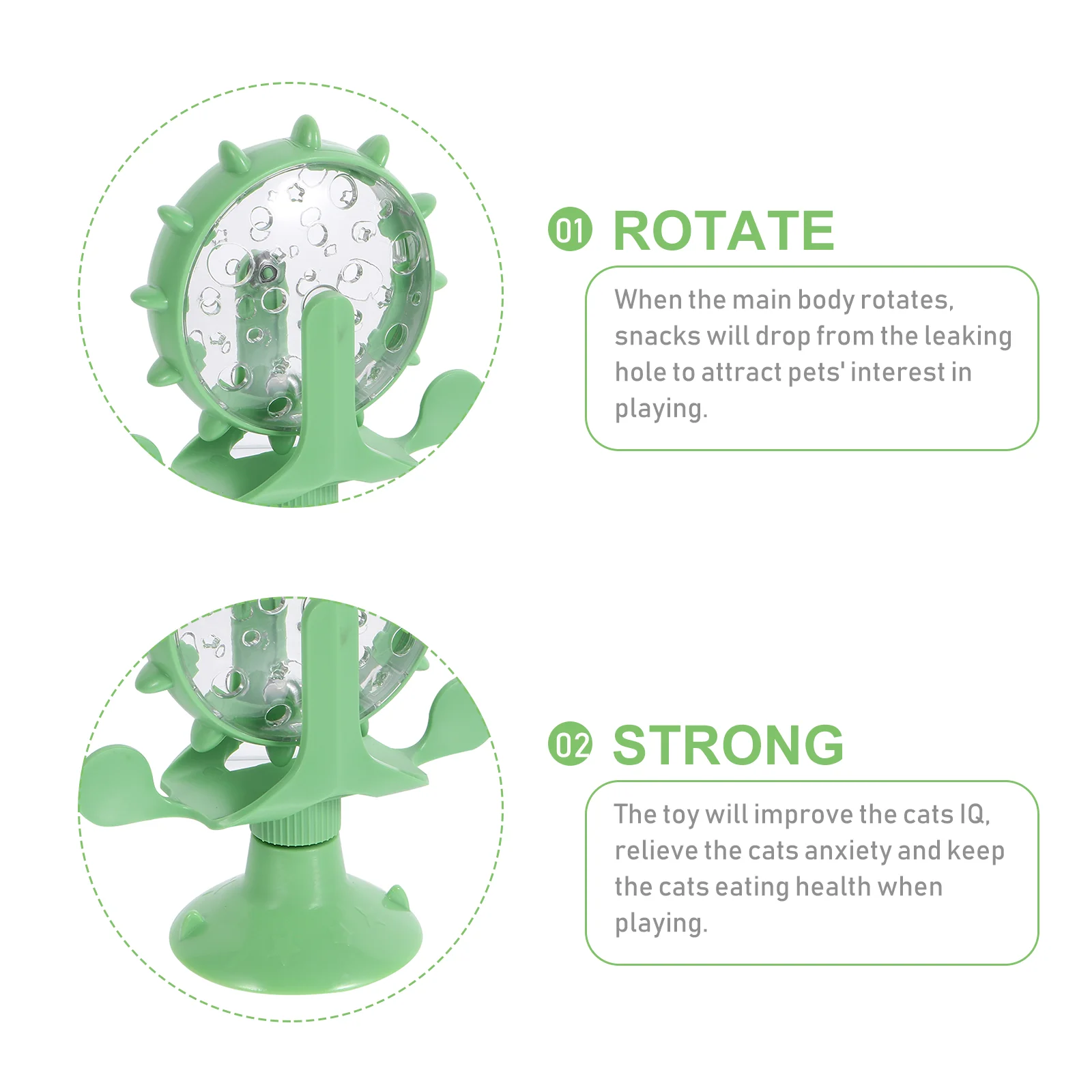 01 ROTATE

When the main body rotates, snacks will drop from the leaking hole to attract pets' interest in playing.

02 STRONG

The toy will improve the cats IQ, relieve the cats anxiety and keep the cats eating health when playing.