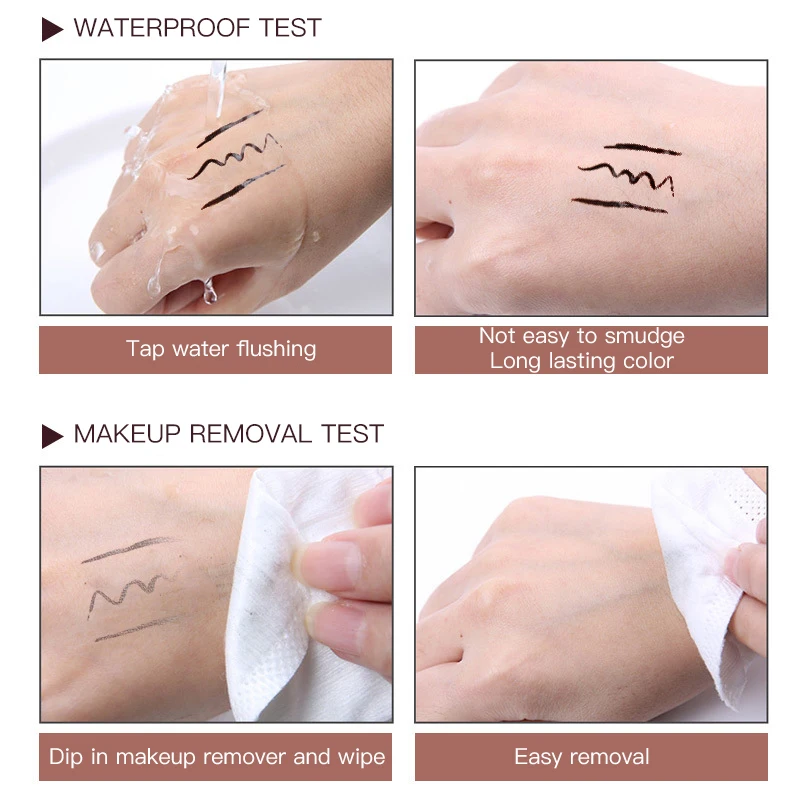 WATERPROOF TEST

Tap water flushing

Not easy to smudge
Long lasting color

MAKEUP REMOVAL TEST

Dip in makeup remover and wipe

Easy removal