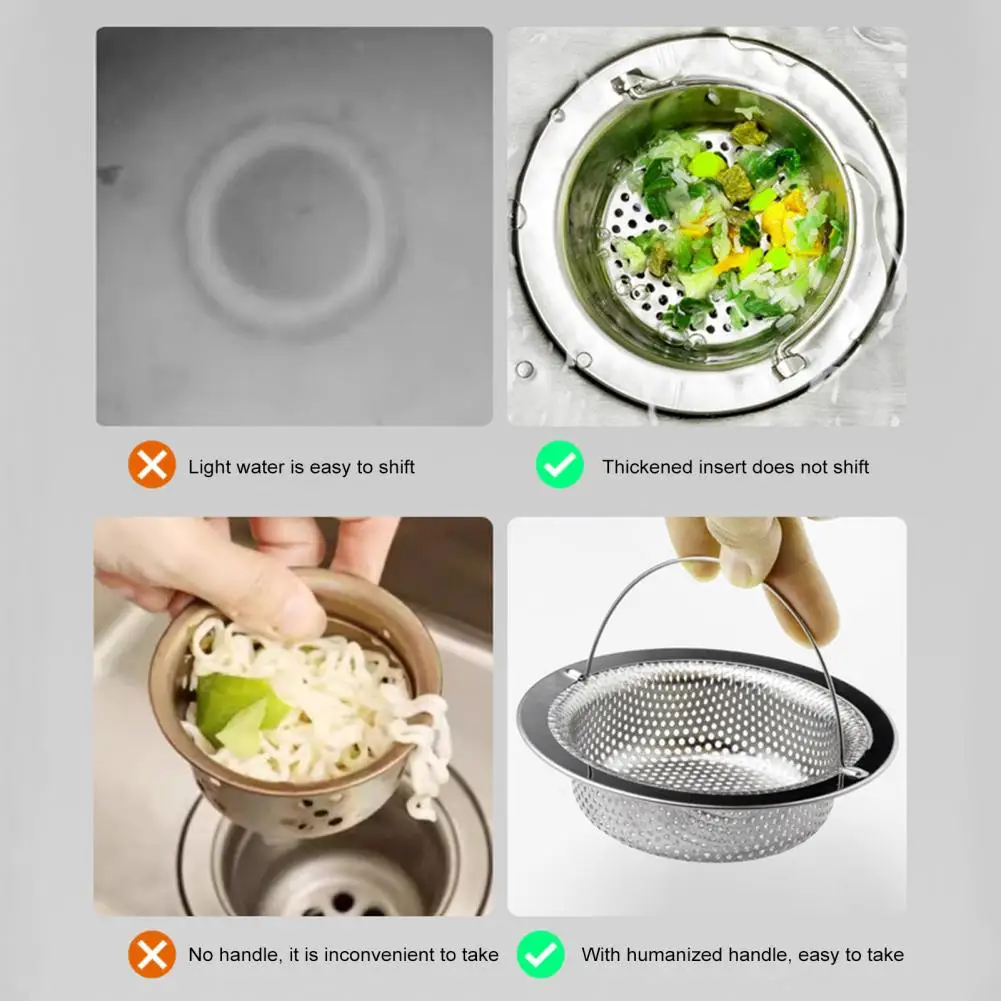 Light water is easy to shift

Thickened insert does not shift

No handle, it is inconvenient to take

With humanized handle, easy to take