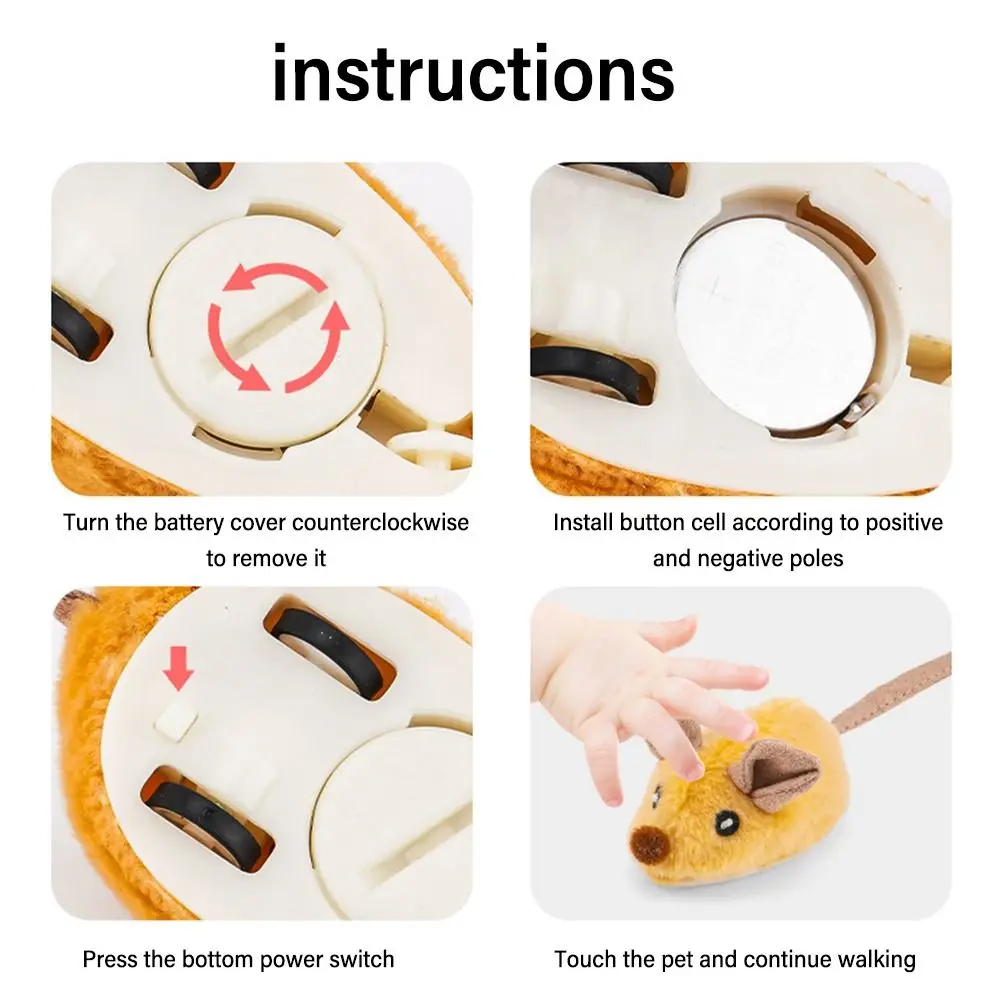 instructions

Turn the battery cover counterclockwise to remove it

Install button cell according to positive and negative poles

Press the bottom power switch

Touch the pet and continue walking