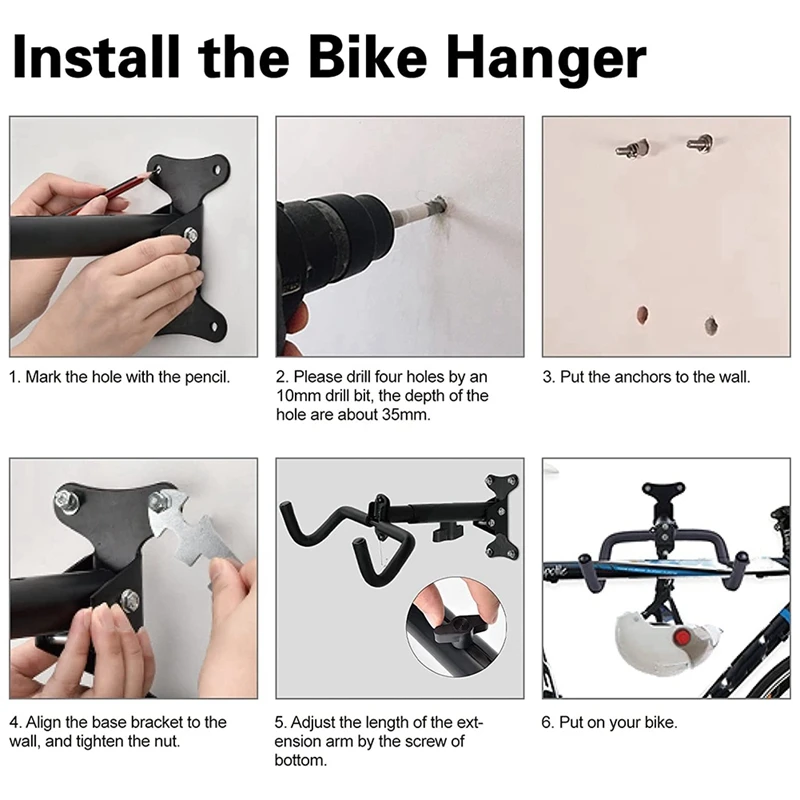 Install the Bike Hanger

1. Mark the hole with the pencil.

2. Please drill four holes by an 10mm drill bit, the depth of the hole are about 35mm.

3. Put the anchors to the wall.

4. Align the base bracket to the wall, and tighten the nut.

5. Adjust the length of the extension arm by the screw of bottom.

6. Put on your bike.