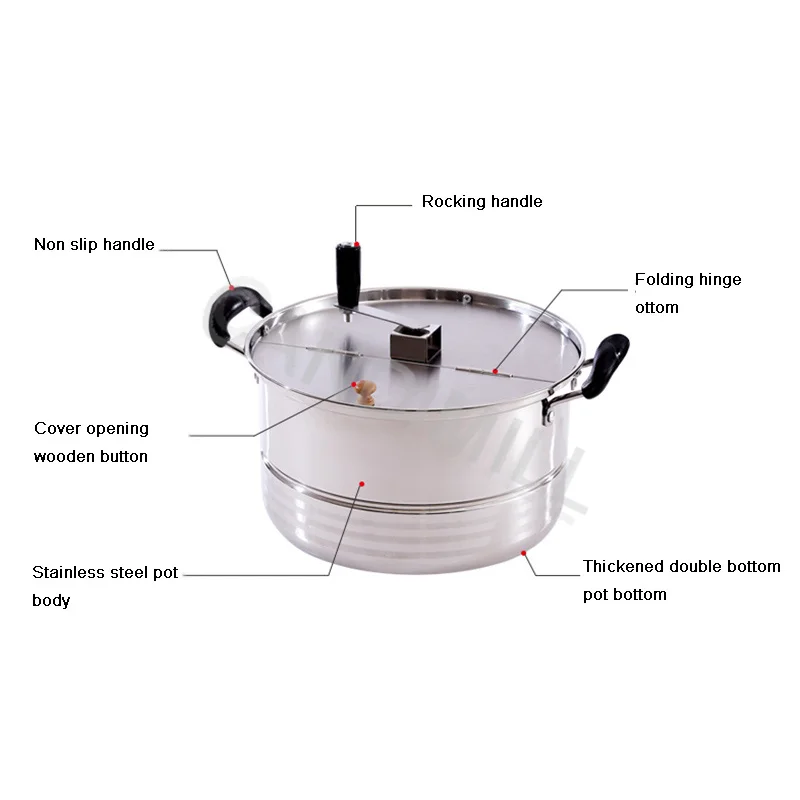 Rocking handle

Non slip handle

Folding hinge ottom

Cover opening wooden button

Stainless steel pot body

Thickened double bottom pot bottom