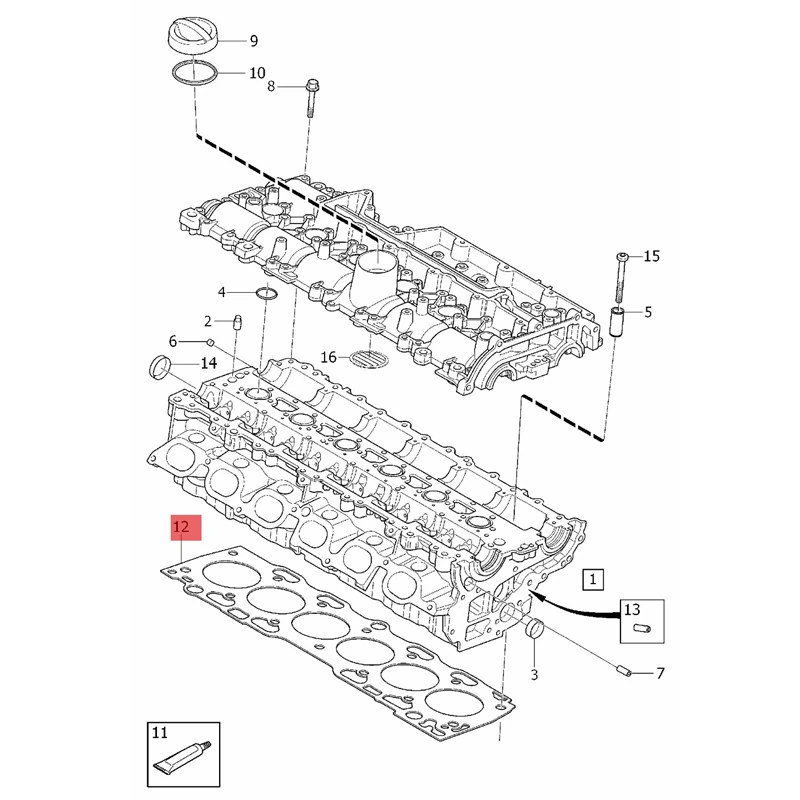 9
10
8
15
4
5
2
6
16
14
12
1
13
3
7
11