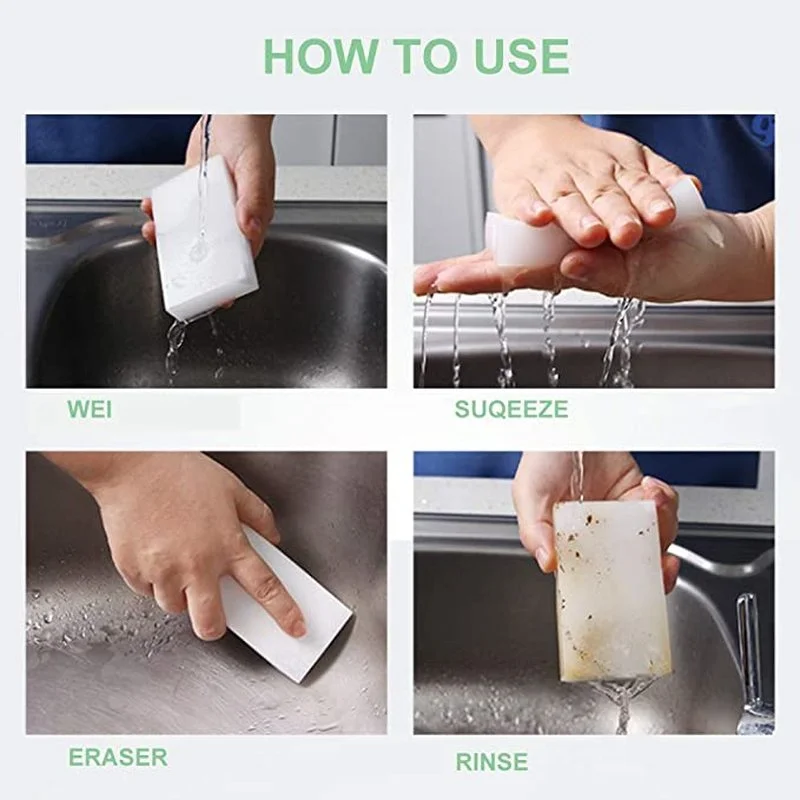 HOW TO USE

WEI

SUQEEZE

ERASER

RINSE