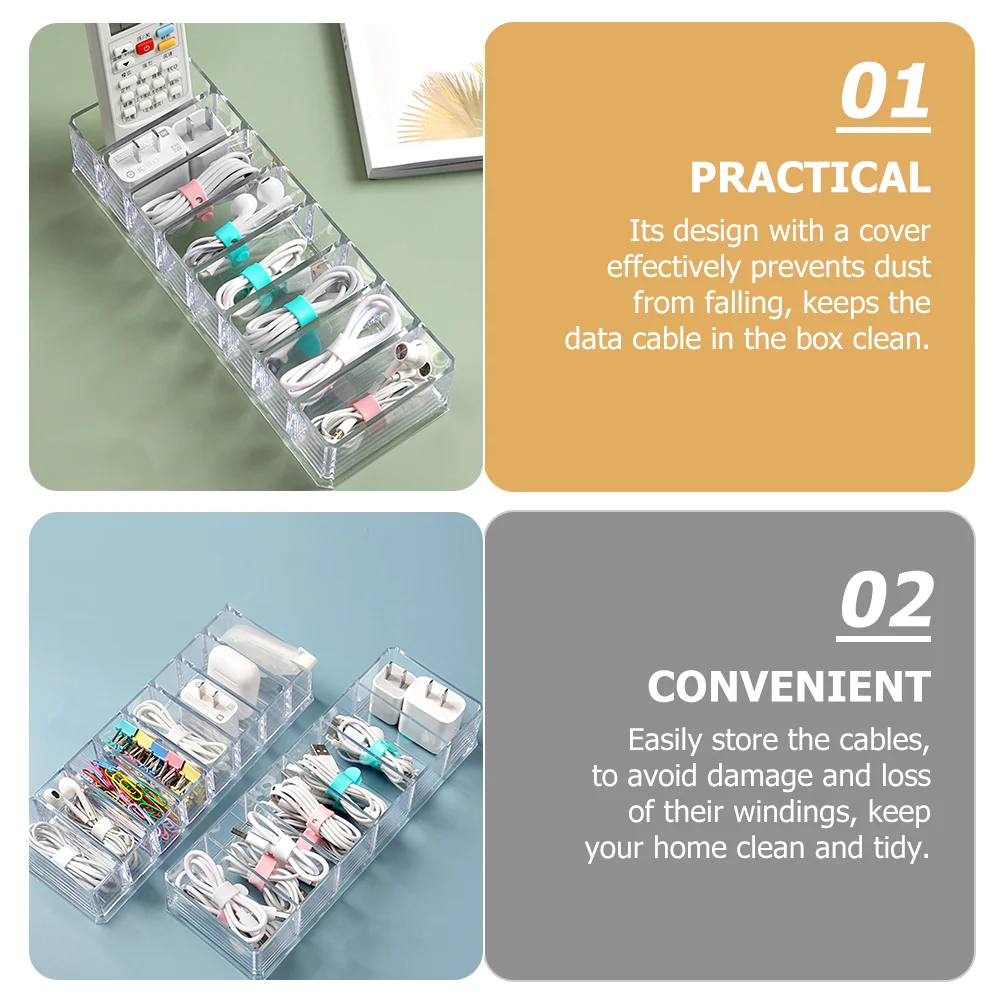 01

PRACTICAL

Its design with a cover effectively prevents dust from falling, keeps the data cable in the box clean.

02

CONVENIENT

Easily store the cables, to avoid damage and loss of their windings, keep your home clean and tidy.