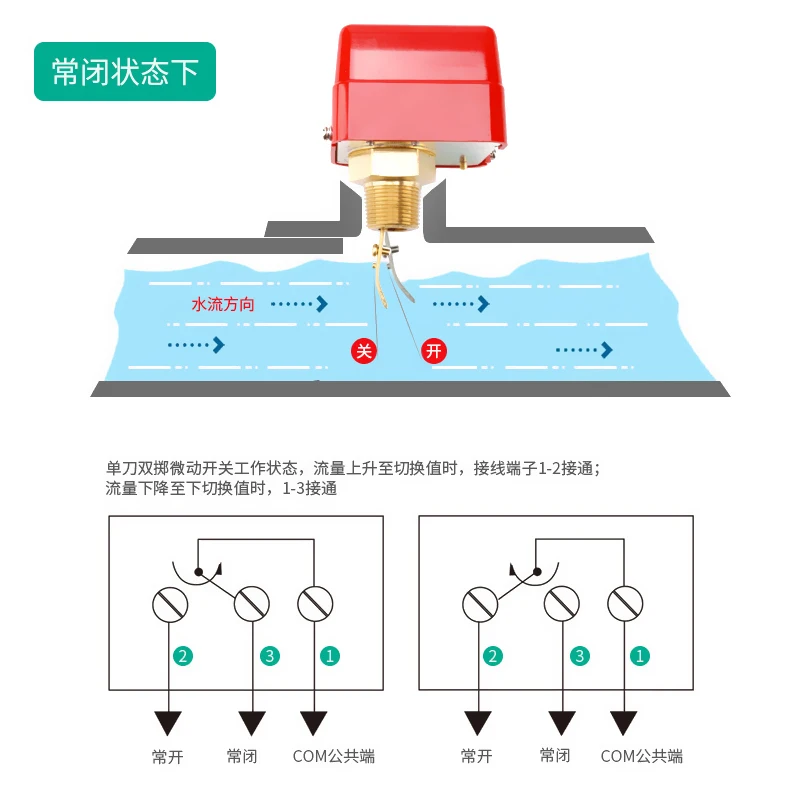 常闭状态下

水流方向

关

开

单刀双掷微动开关工作状态，流量上升至切换值时，接线端子1-2接通；
流量下降至下切换值时，1-3接通

2

3

1

常开

常闭

COM公共端

2

3

1

常开

常闭

COM公共端