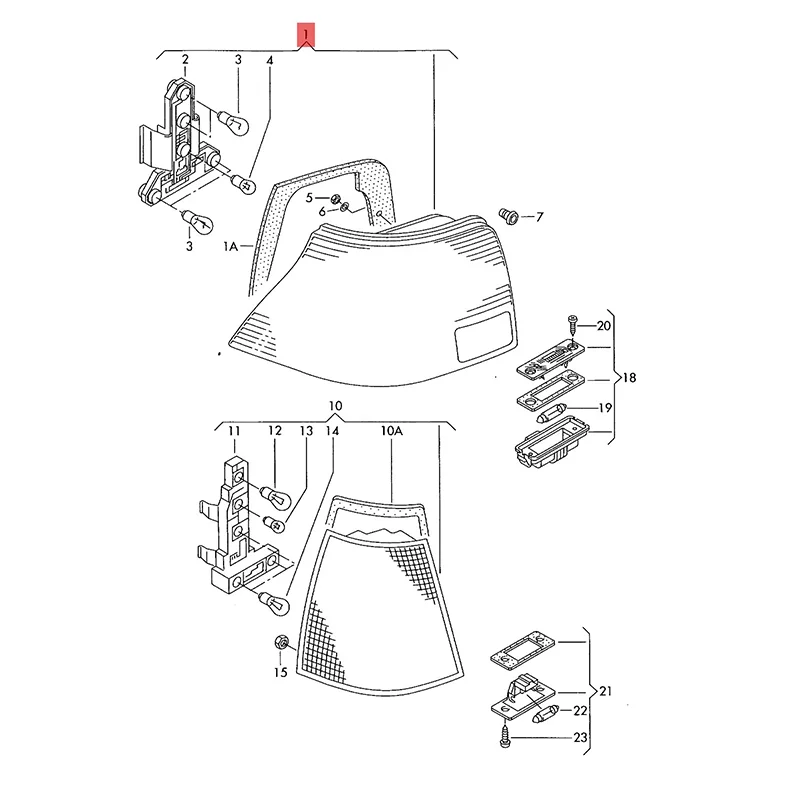 1
2
3
4
5
6
7
3
1A
20
18
19
10
11
12
13
14
10A
15
21
22
23